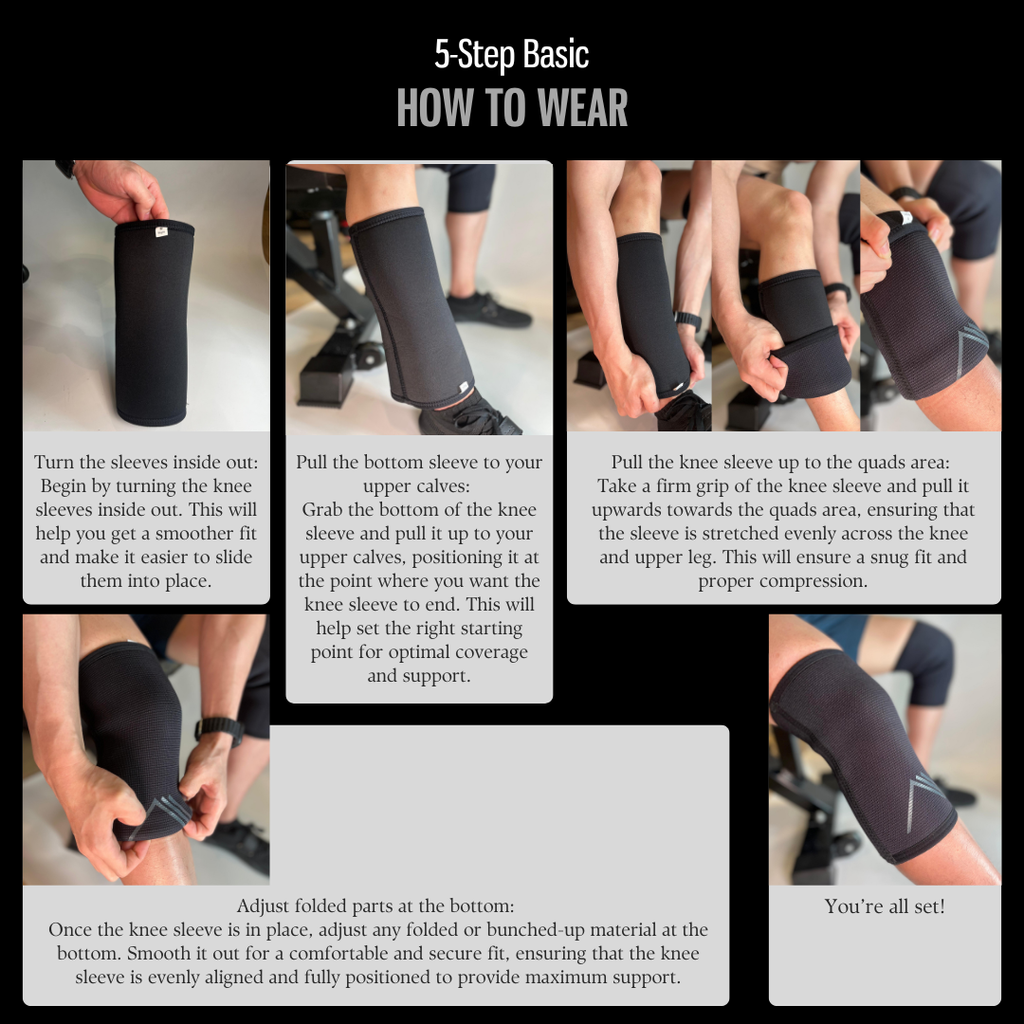 5-Step Basic
HOW TO WEAR

Turn the sleeves inside out:
Begin by turning the knee sleeves inside out. This will help you get a smoother fit and make it easier to slide them into place.

Pull the bottom sleeve to your upper calves:
Grab the bottom of the knee sleeve and pull it up to your upper calves, positioning it at the point where you want the knee sleeve to end. This will help set the right starting point for optimal coverage and support.

Pull the knee sleeve up to the quads area:
Take a firm grip of the knee sleeve and pull it upwards towards the quads area, ensuring that the sleeve is stretched evenly across the knee and upper leg. This will ensure a snug fit and proper compression.

Adjust folded parts at the bottom:
Once the knee sleeve is in place, adjust any folded or bunched-up material at the bottom. Smooth it out for a comfortable and secure fit, ensuring that the knee sleeve is evenly aligned and fully positioned to provide maximum support.

You're all set!