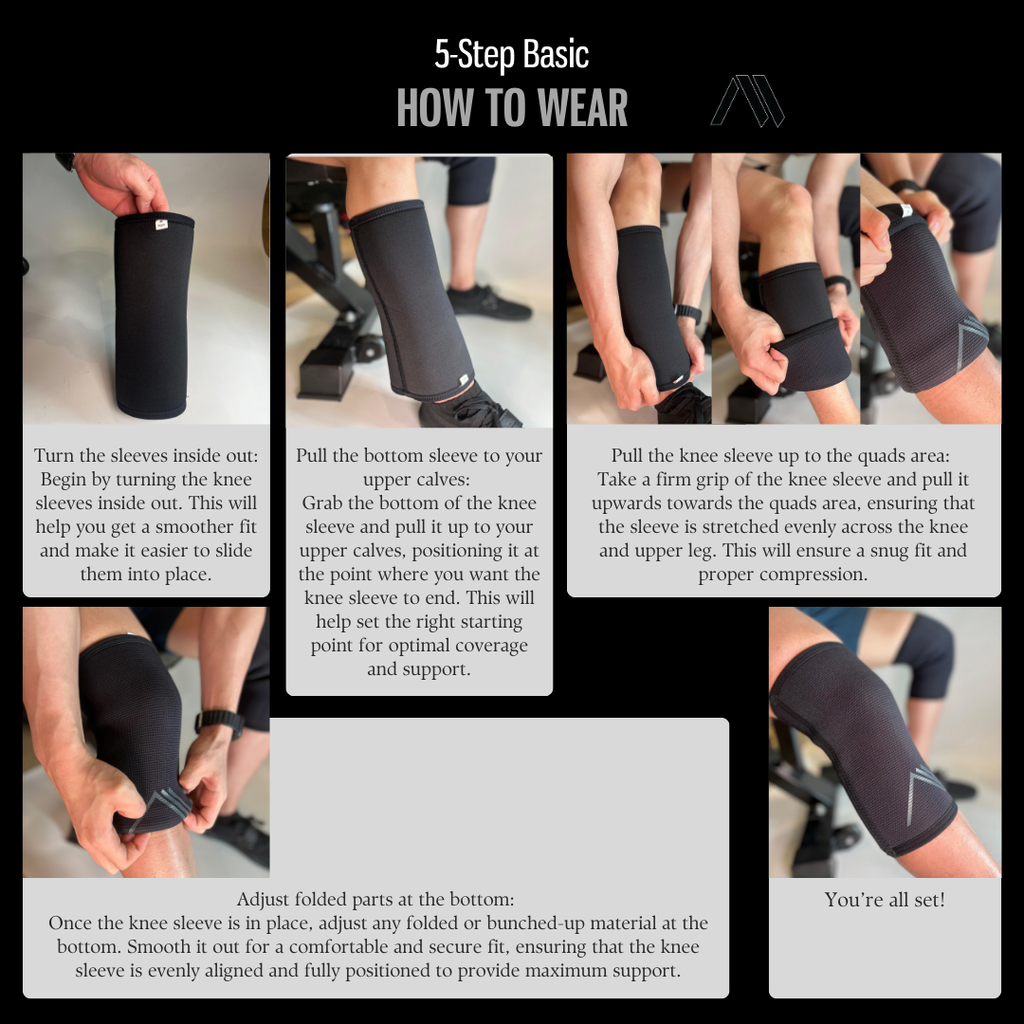 5-Step Basic
HOW TO WEAR

Turn the sleeves inside out: Begin by turning the knee sleeves inside out. This will help you get a smoother fit and make it easier to slide them into place.

Pull the bottom sleeve to your upper calves: Grab the bottom of the knee sleeve and pull it up to your upper calves, positioning it at the point where you want the knee sleeve to end. This will help set the right starting point for optimal coverage and support.

Pull the knee sleeve up to the quads area: Take a firm grip of the knee sleeve and pull it upwards towards the quads area, ensuring that the sleeve is stretched evenly across the knee and upper leg. This will ensure a snug fit and proper compression.

Adjust folded parts at the bottom: Once the knee sleeve is in place, adjust any folded or bunched-up material at the bottom. Smooth it out for a comfortable and secure fit, ensuring that the knee sleeve is evenly aligned and fully positioned to provide maximum support.

You're all set!