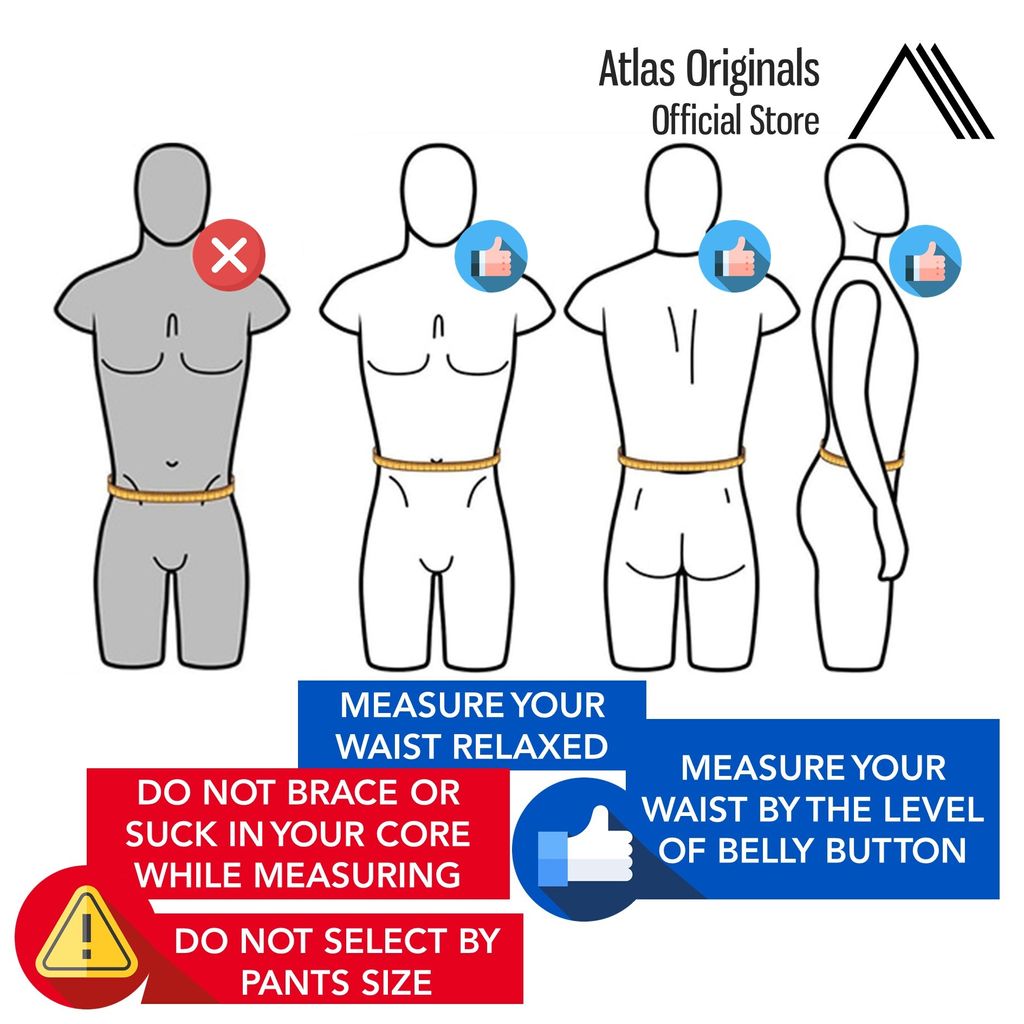 Atlas Originals
Official Store

MEASURE YOUR WAIST RELAXED

MEASURE YOUR WAIST BY THE LEVEL OF BELLY BUTTON

DO NOT BRACE OR SUCK IN YOUR CORE WHILE MEASURING

DO NOT SELECT BY PANTS SIZE