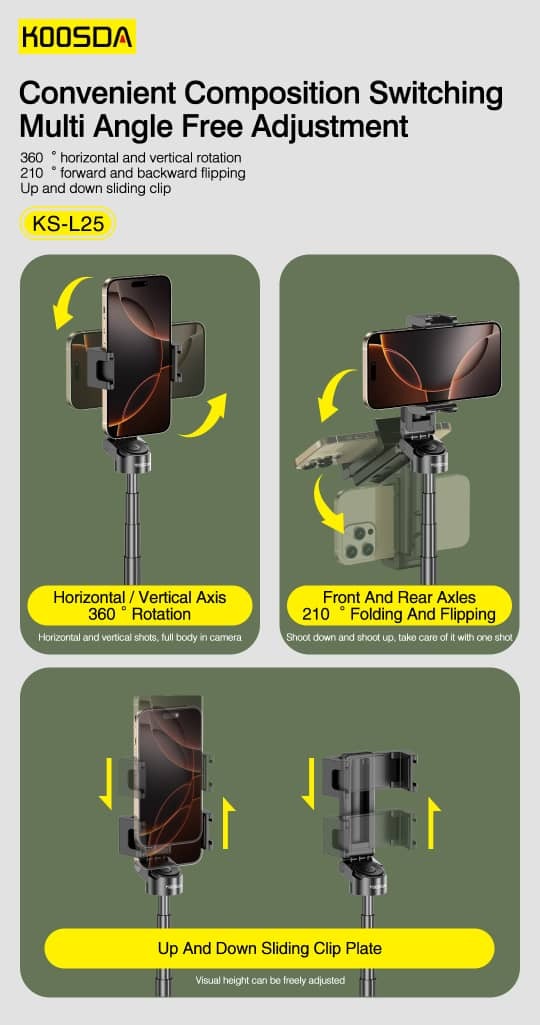 KOOSDA

Convenient Composition Switching Multi Angle Free Adjustment

360 ° horizontal and vertical rotation
210 ° forward and backward flipping
Up and down sliding clip

KS-L25

Horizontal / Vertical Axis
360 ° Rotation

Horizontal and vertical shots, full body in camera

Front And Rear Axles
210 ° Folding And Flipping

Shoot down and shoot up, take care of it with one shot

Up And Down Sliding Clip Plate

Visual height can be freely adjusted