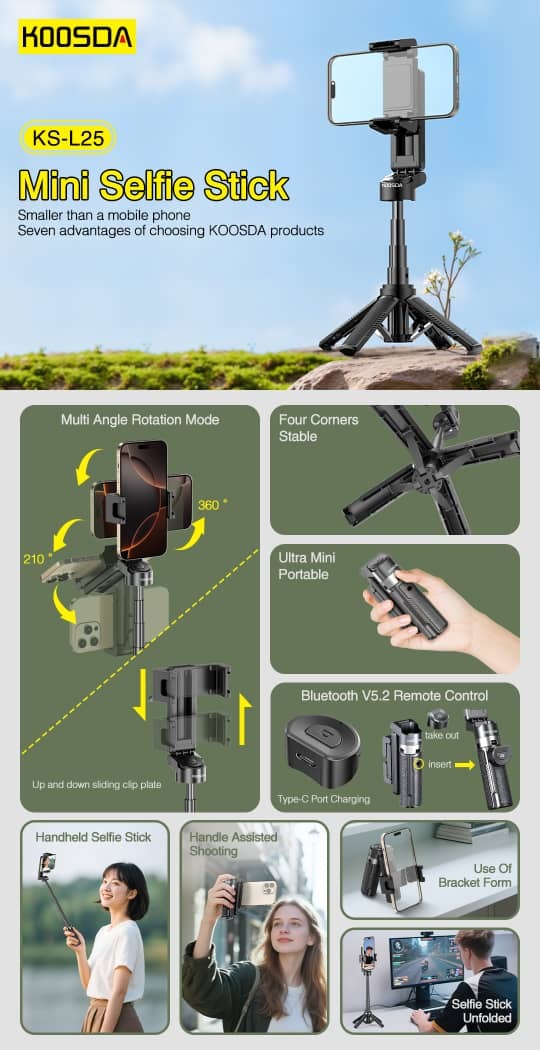 KOOSDA

KS-L25

Mini Selfie Stick

Smaller than a mobile phone
Seven advantages of choosing KOOSDA products

KOOSDA

Multi Angle Rotation Mode

360 °

210 °

Up and down sliding clip plate

Four Corners Stable

Ultra Mini Portable

Bluetooth V5.2 Remote Control

take out

insert

Type-C Port Charging

Handheld Selfie Stick

Handle Assisted Shooting

Use Of Bracket Form

Selfie Stick Unfolded