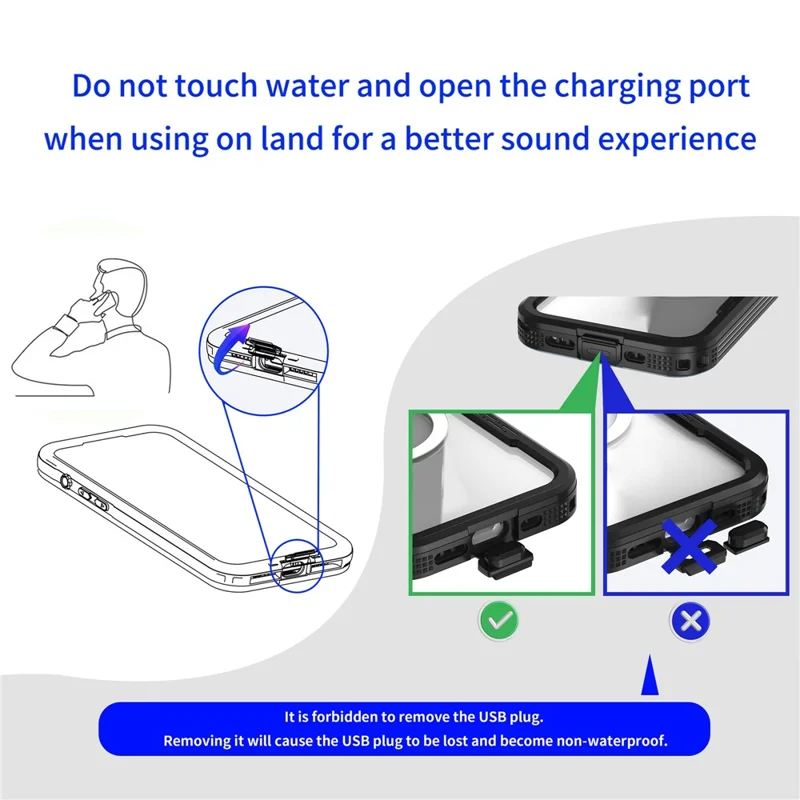 Do not touch water and open the charging port when using on land for a better sound experience

It is forbidden to remove the USB plug.
Removing it will cause the USB plug to be lost and become non-waterproof.