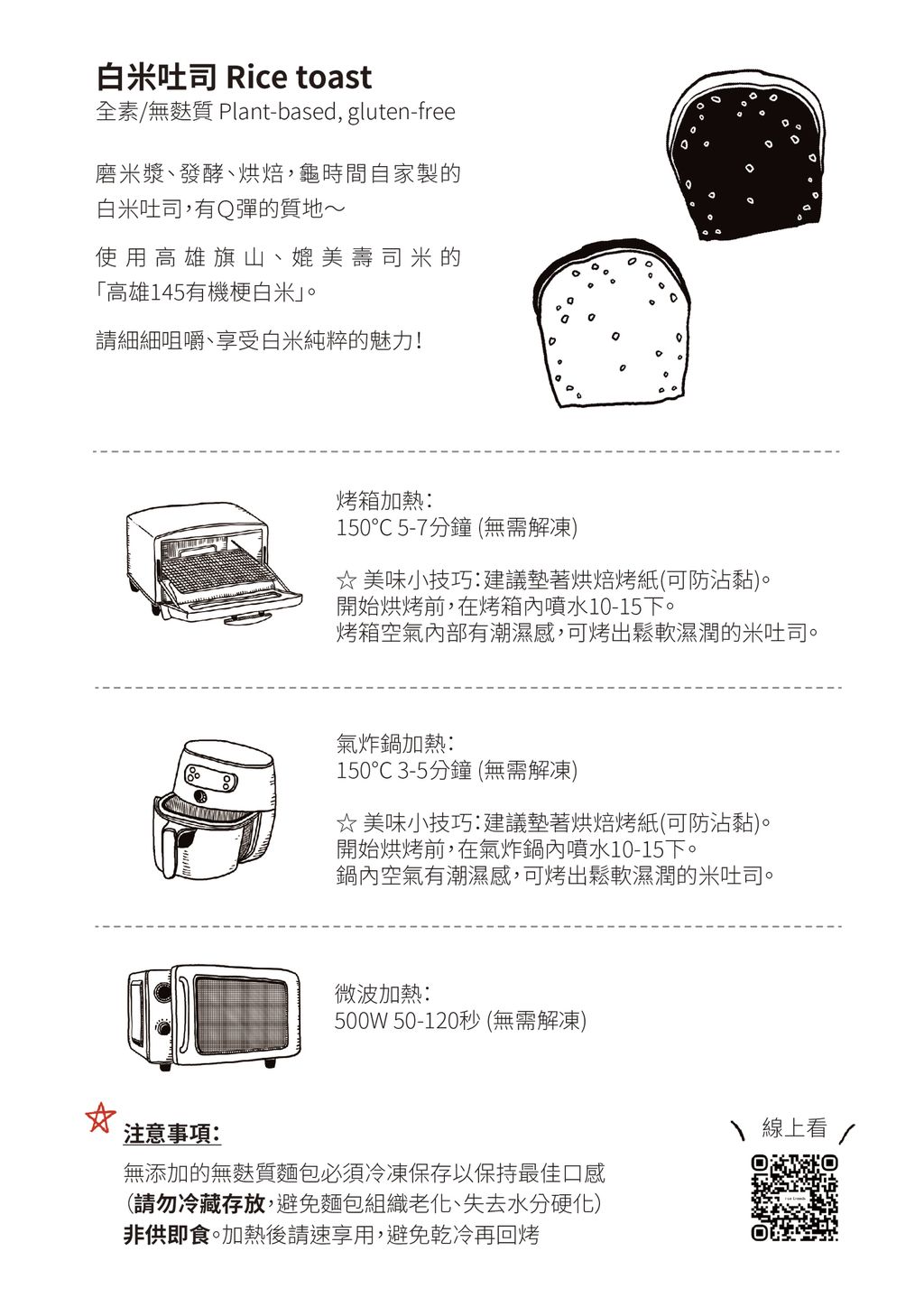 白米吐司 Rice toast
全素/無麩質 Plant-based, gluten-free

磨米漿、發酵、烘焙，龜時間自家製的白米吐司，有Q彈的質地～

使用高雄旗山、媲美壽司米的「高雄145有機梗白米」。

請細細咀嚼、享受白米純粹的魅力！

烤箱加熱：
150°C 5-7分鐘 (無需解凍)

☆ 美味小技巧：建議墊著烘焙烤紙(可防沾黏)。
開始烘烤前，在烤箱內噴水10-15下。
烤箱空氣內部有潮濕感，可烤出鬆軟濕潤的米吐司。

氣炸鍋加熱：
150°C 3-5分鐘 (無需解凍)

☆ 美味小技巧：建議墊著烘焙烤紙(可防沾黏)。
開始烘烤前，在氣炸鍋內噴水10-15下。
鍋內空氣有潮濕感，可烤出鬆軟濕潤的米吐司。

微波加熱：
500W 50-120秒 (無需解凍)

注意事項：

無添加的無麩質麵包必須冷凍保存以保持最佳口感
(請勿冷藏存放，避免麵包組織老化、失去水分硬化)
非供即食。加熱後請速享用，避免乾冷再回烤

線上看