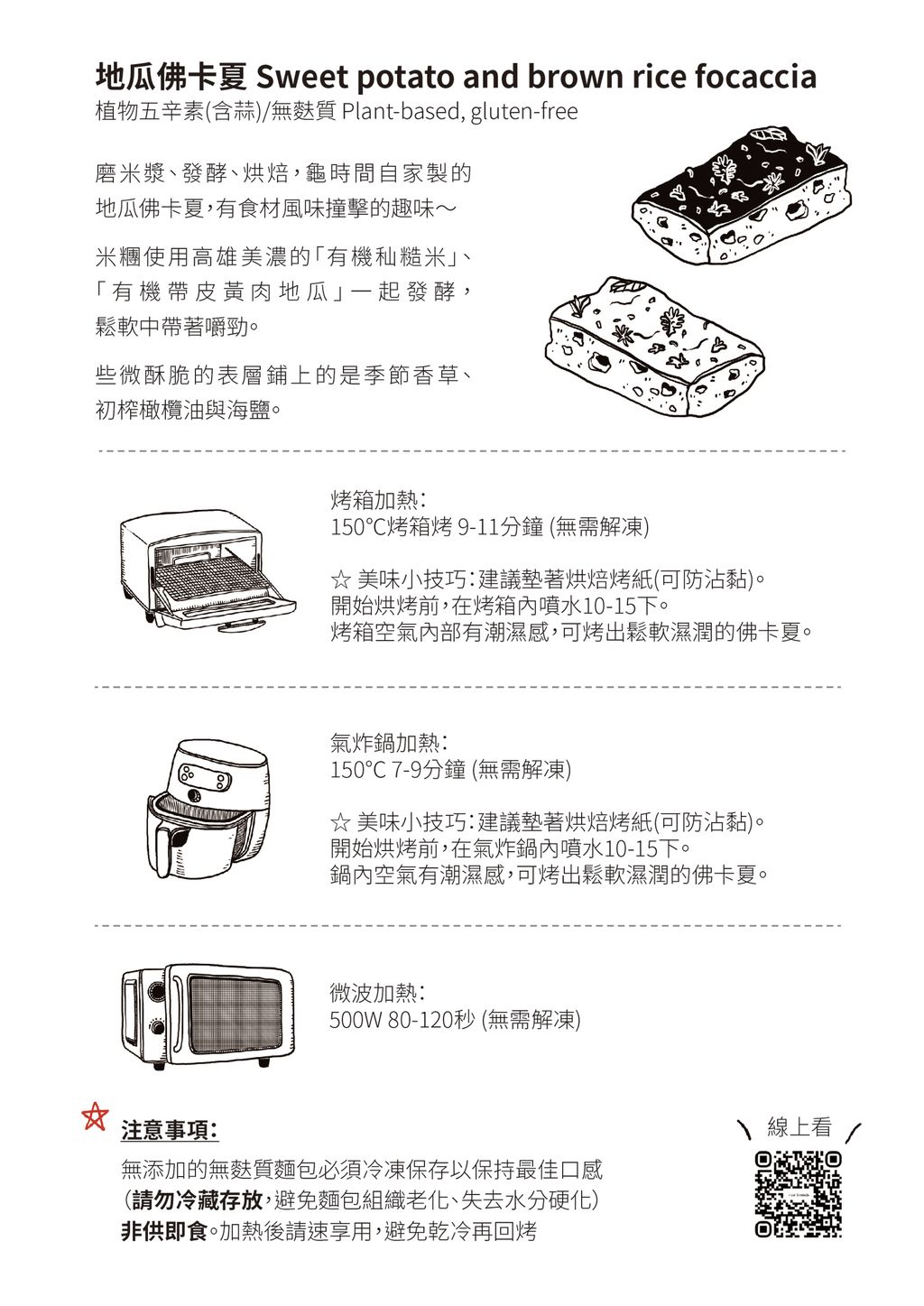 地瓜佛卡夏 Sweet potato and brown rice focaccia
植物五辛素(含蒜)/無麩質 Plant-based, gluten-free

磨米漿、發酵、烘焙，龜時間自家製的地瓜佛卡夏，有食材風味撞擊的趣味～

米糰使用高雄美濃的「有機秈糙米」、「有機帶皮黃肉地瓜」一起發酵，鬆軟中帶著嚼勁。

些微酥脆的表層鋪上的是季節香草、初榨橄欖油與海鹽。

烤箱加熱：
150°C烤箱烤 9-11分鐘 (無需解凍)

☆ 美味小技巧：建議墊著烘焙烤紙(可防沾黏)。
開始烘烤前，在烤箱內噴水10-15下。
烤箱空氣內部有潮濕感，可烤出鬆軟濕潤的佛卡夏。

氣炸鍋加熱：
150°C 7-9分鐘 (無需解凍)

☆ 美味小技巧：建議墊著烘焙烤紙(可防沾黏)。
開始烘烤前，在氣炸鍋內噴水10-15下。
鍋內空氣有潮濕感，可烤出鬆軟濕潤的佛卡夏。

微波加熱：
500W 80-120秒 (無需解凍)

注意事項：
無添加的無麩質麵包必須冷凍保存以保持最佳口感
(請勿冷藏存放，避免麵包組織老化、失去水分硬化)
非供即食。加熱後請速享用，避免乾冷再回烤

線上看