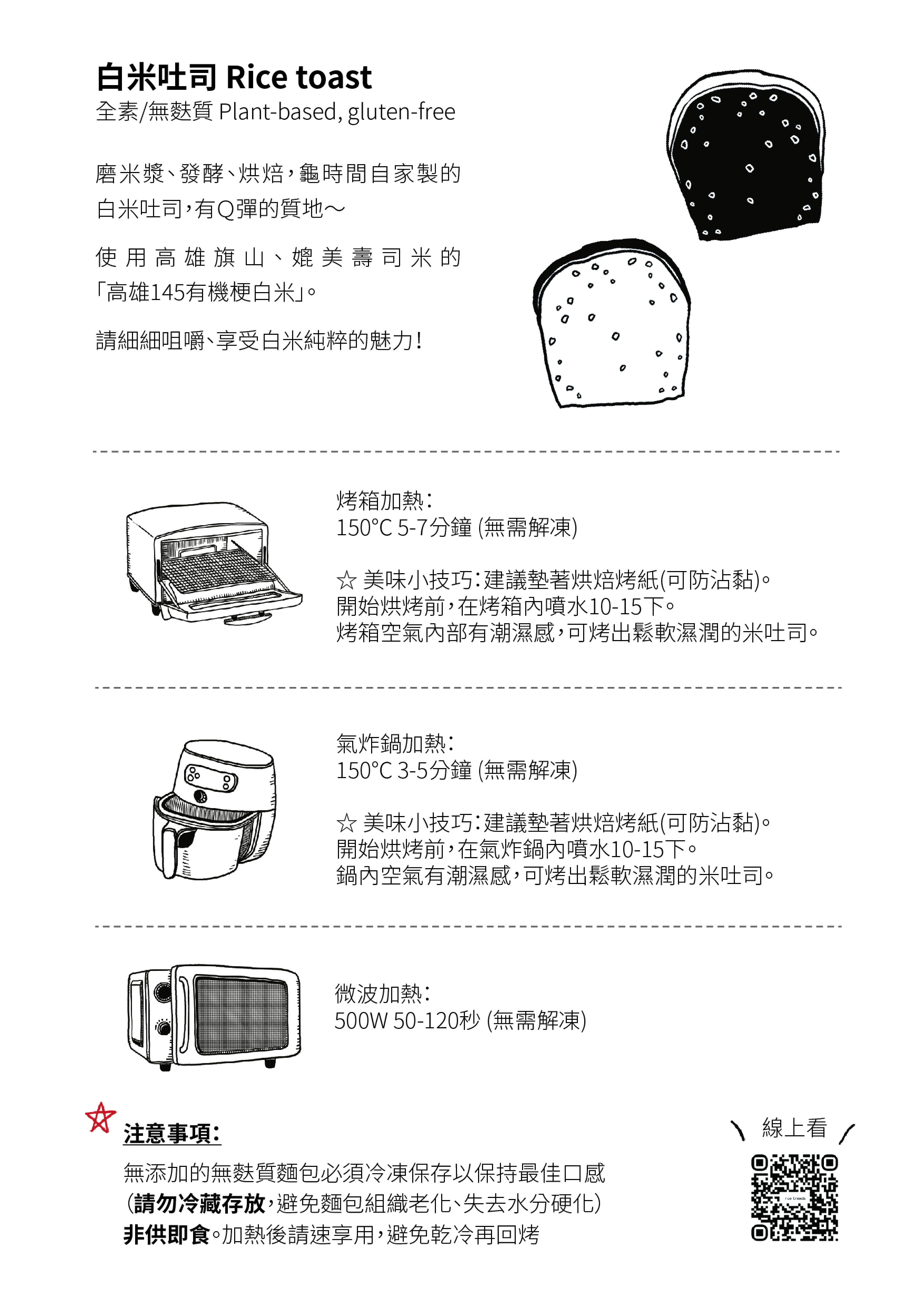 白米吐司 Rice toast
全素/無麩質 Plant-based, gluten-free

磨米漿、發酵、烘焙,龜時間自家製的白米吐司,有Q彈的質地～

使用高雄旗山、媲美壽司米的「高雄145有機梗白米」。

請細細咀嚼、享受白米純粹的魅力!

烤箱加熱:
150°C 5-7分鐘 (無需解凍)

☆ 美味小技巧:建議墊著烘焙烤紙(可防沾黏)。
開始烘烤前,在烤箱內噴水10-15下。
烤箱空氣內部有潮濕感,可烤出鬆軟濕潤的米吐司。

氣炸鍋加熱:
150°C 3-5分鐘 (無需解凍)

☆ 美味小技巧:建議墊著烘焙烤紙(可防沾黏)。
開始烘烤前,在氣炸鍋內噴水10-15下。
鍋內空氣有潮濕感,可烤出鬆軟濕潤的米吐司。

微波加熱:
500W 50-120秒 (無需解凍)

注意事項:
無添加的無麩質麵包必須冷凍保存以保持最佳口感
(請勿冷藏存放,避免麵包組織老化、失去水分硬化)
非供即食。加熱後請速享用,避免乾冷再回烤

線上看