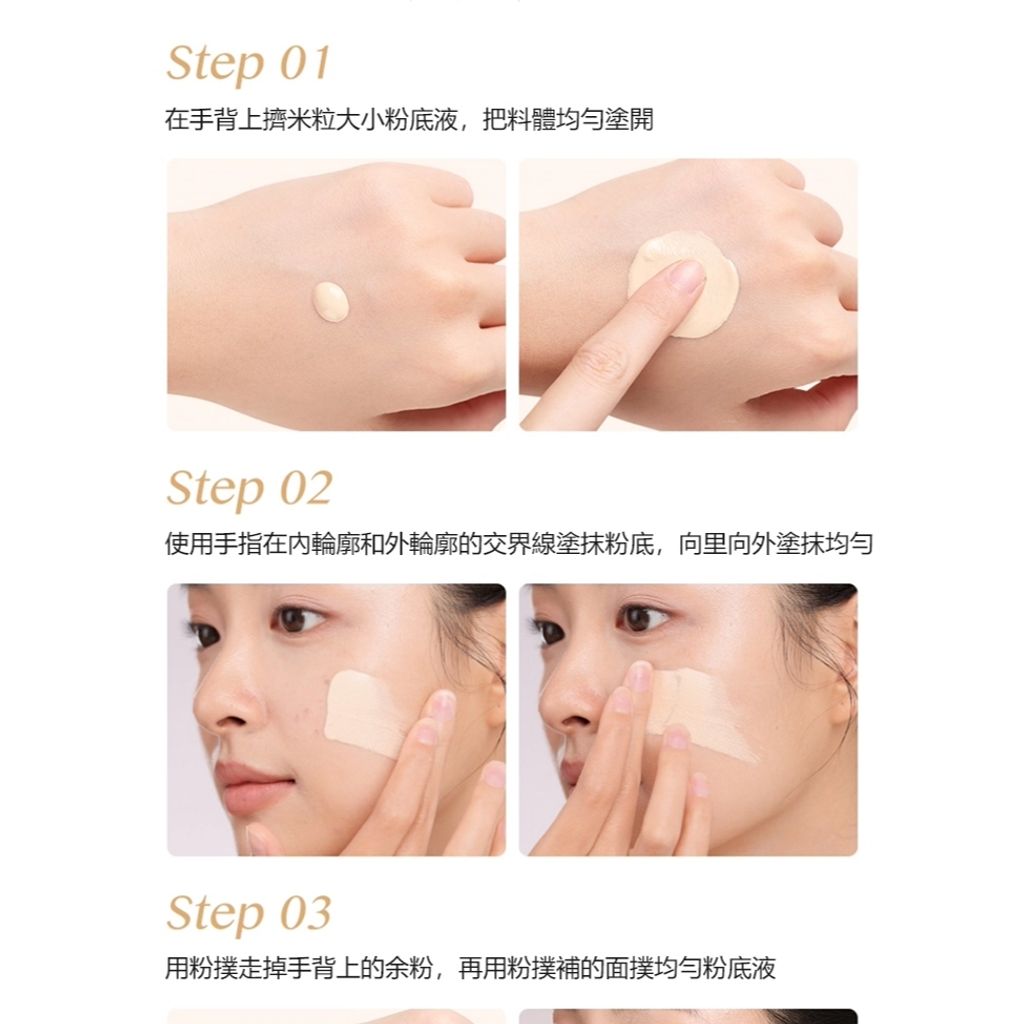 Step 01
在手背上擠米粒大小粉底液，把料體均勻塗開

Step 02
使用手指在內輪廓和外輪廓的交界線塗抹粉底，向里向外塗抹均勻

Step 03
用粉撲走掉手背上的余粉，再用粉撲補的面撲均勻粉底液