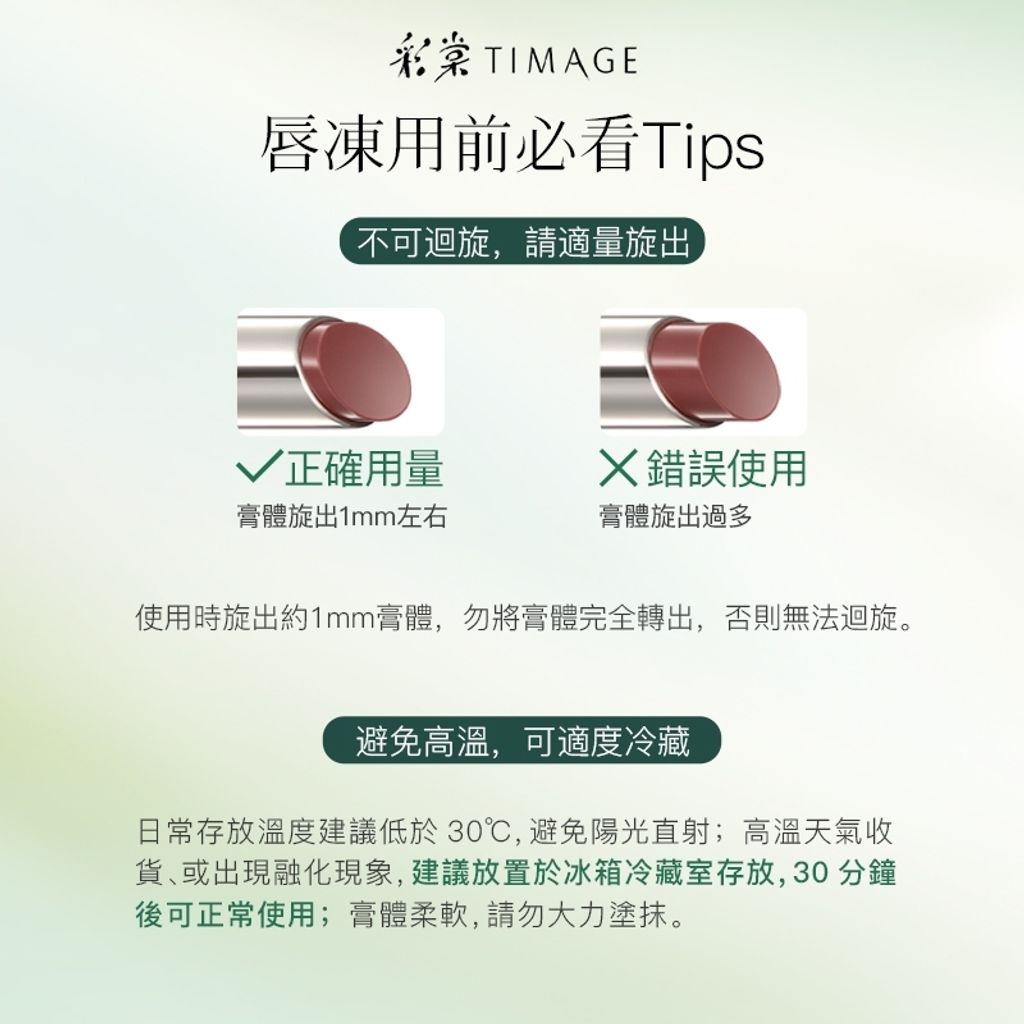 彩棠 TIMAGE

唇凍用前必看Tips

不可迴旋，請適量旋出

✓正確用量
膏體旋出1mm左右

✕錯誤使用
膏體旋出過多

使用時旋出約1mm膏體，勿將膏體完全轉出，否則無法迴旋。

避免高溫，可適度冷藏

日常存放溫度建議低於 30℃，避免陽光直射；高溫天氣收貨、或出現融化現象，建議放置於冰箱冷藏室存放，30 分鐘後可正常使用；膏體柔軟，請勿大力塗抹。