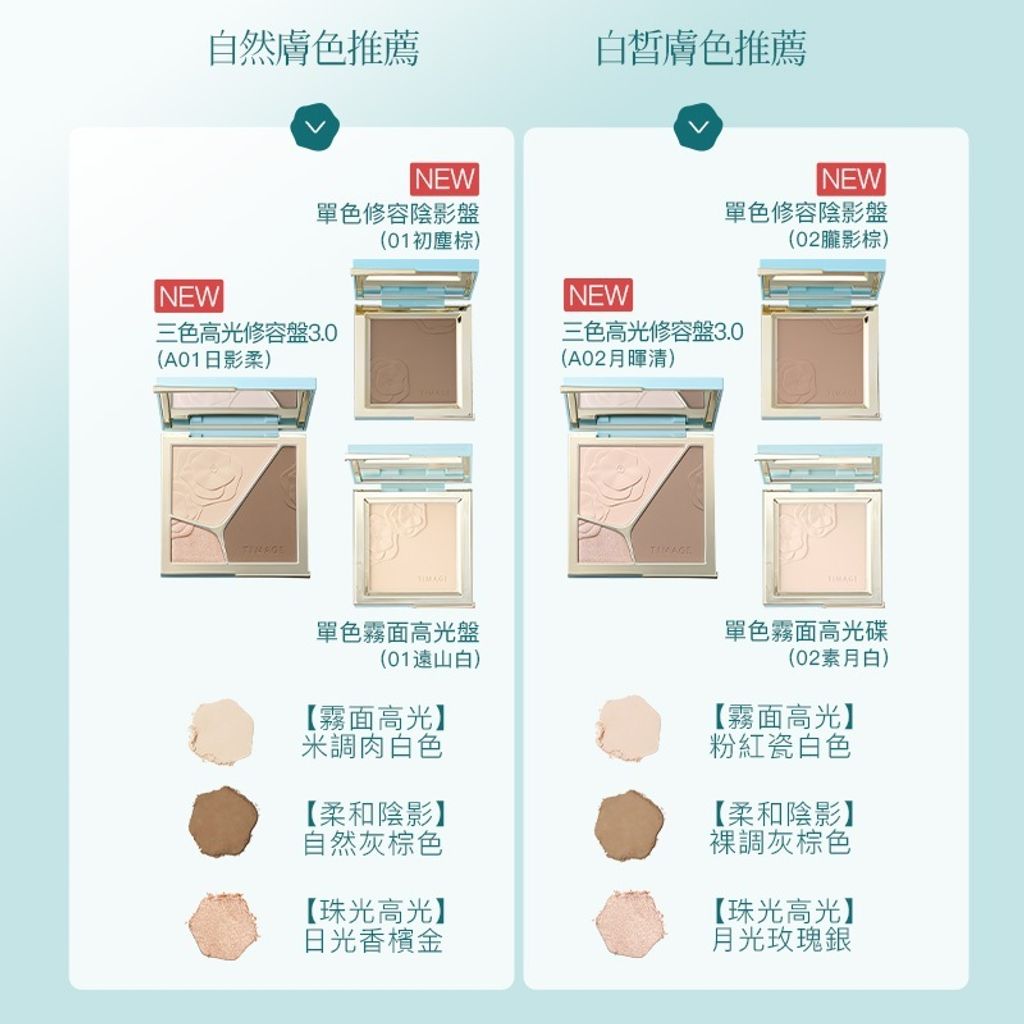 自然膚色推薦

NEW
單色修容陰影盤
(01初塵棕)

NEW
三色高光修容盤3.0
(A01日影柔)

TIMAGE

TIMAGE

TIMAGE

單色霧面高光盤
(01遠山白)

【霧面高光】
米調肉白色

【柔和陰影】
自然灰棕色

【珠光高光】
日光香檳金

白皙膚色推薦

NEW
單色修容陰影盤
(02朧影棕)

NEW
三色高光修容盤3.0
(A02月暉清)

TIMAGE

TIMAGE

TIMAGE

單色霧面高光碟
(02素月白)

【霧面高光】
粉紅瓷白色

【柔和陰影】
裸調灰棕色

【珠光高光】
月光玫瑰銀