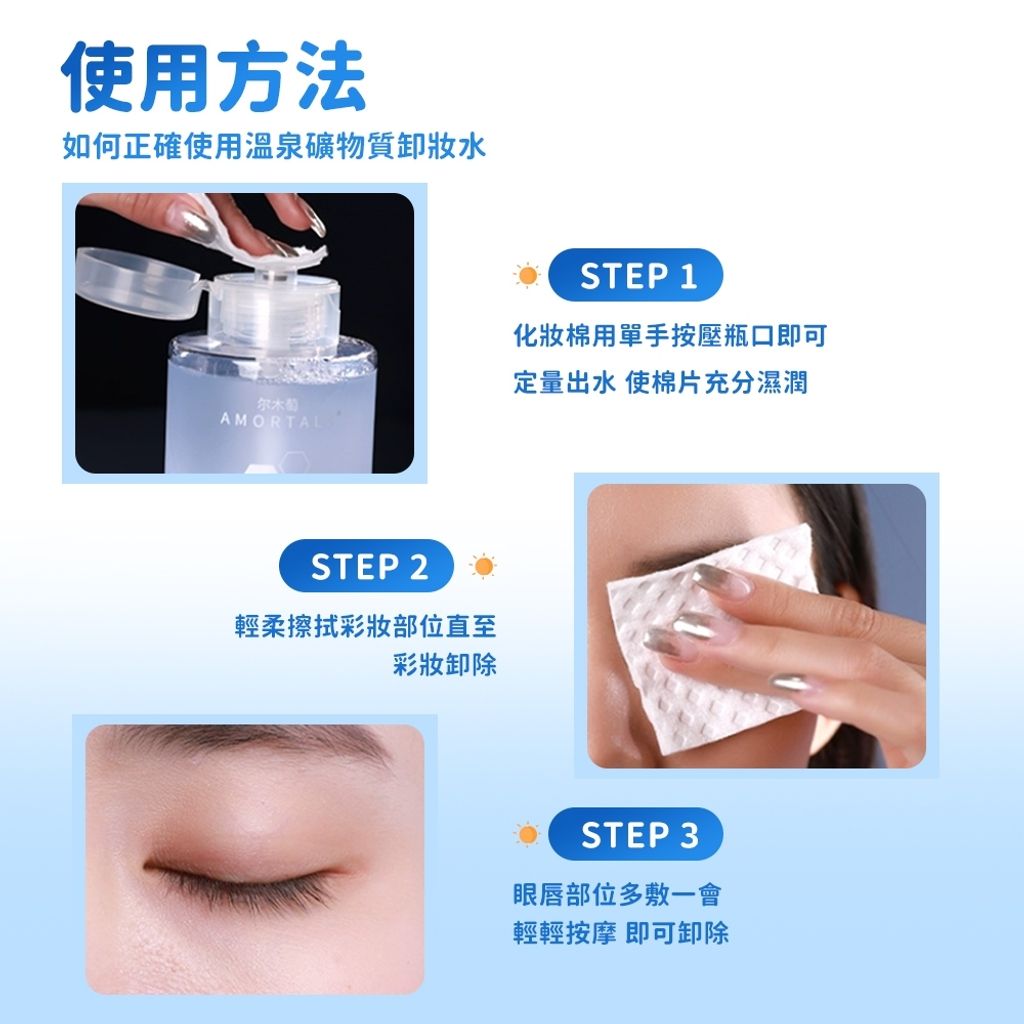 使用方法

如何正確使用溫泉礦物質卸妝水

尔木萄
AMORTALS

STEP 1

化妝棉用單手按壓瓶口即可
定量出水 使棉片充分濕潤

STEP 2

輕柔擦拭彩妝部位直至
彩妝卸除

STEP 3

眼唇部位多敷一會
輕輕按摩 即可卸除