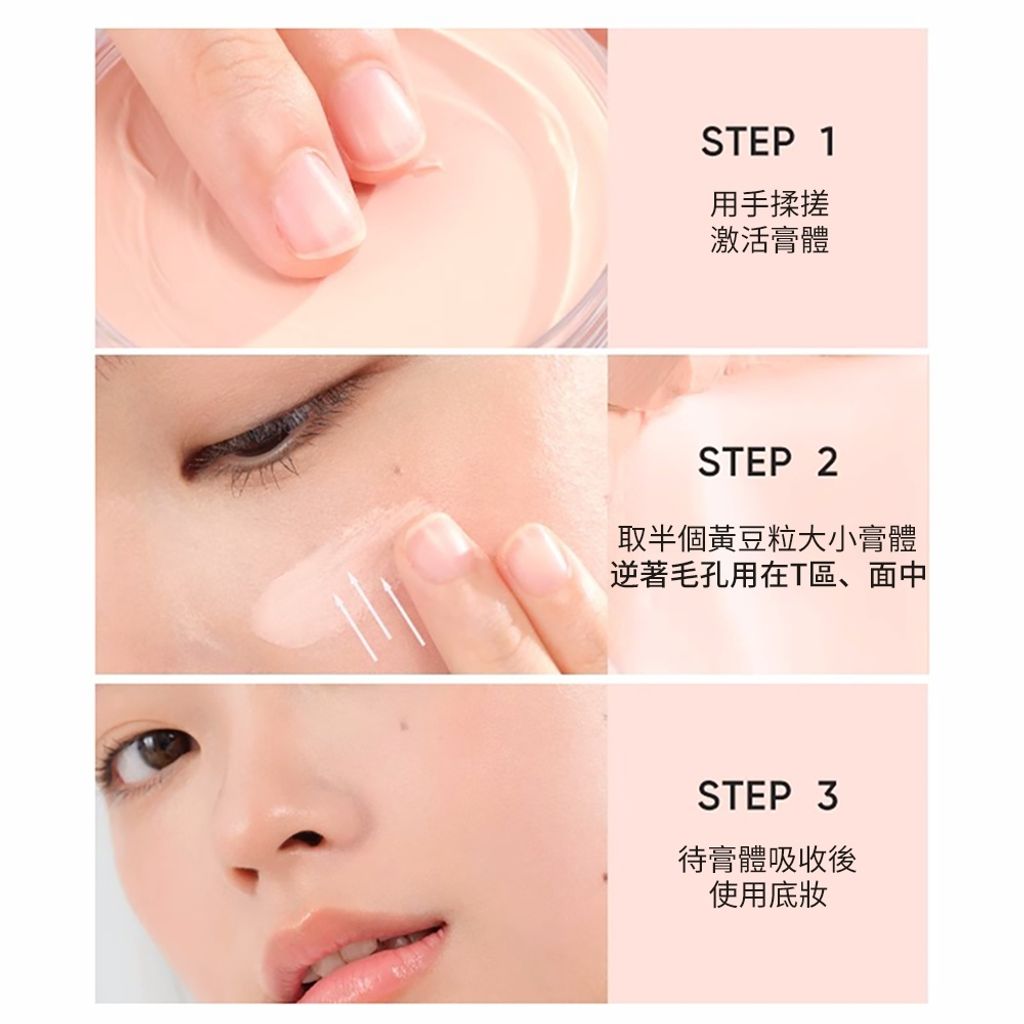 STEP 1
用手揉搓
激活膏體

STEP 2
取半個黃豆粒大小膏體
逆著毛孔用在T區、面中

STEP 3
待膏體吸收後
使用底妝