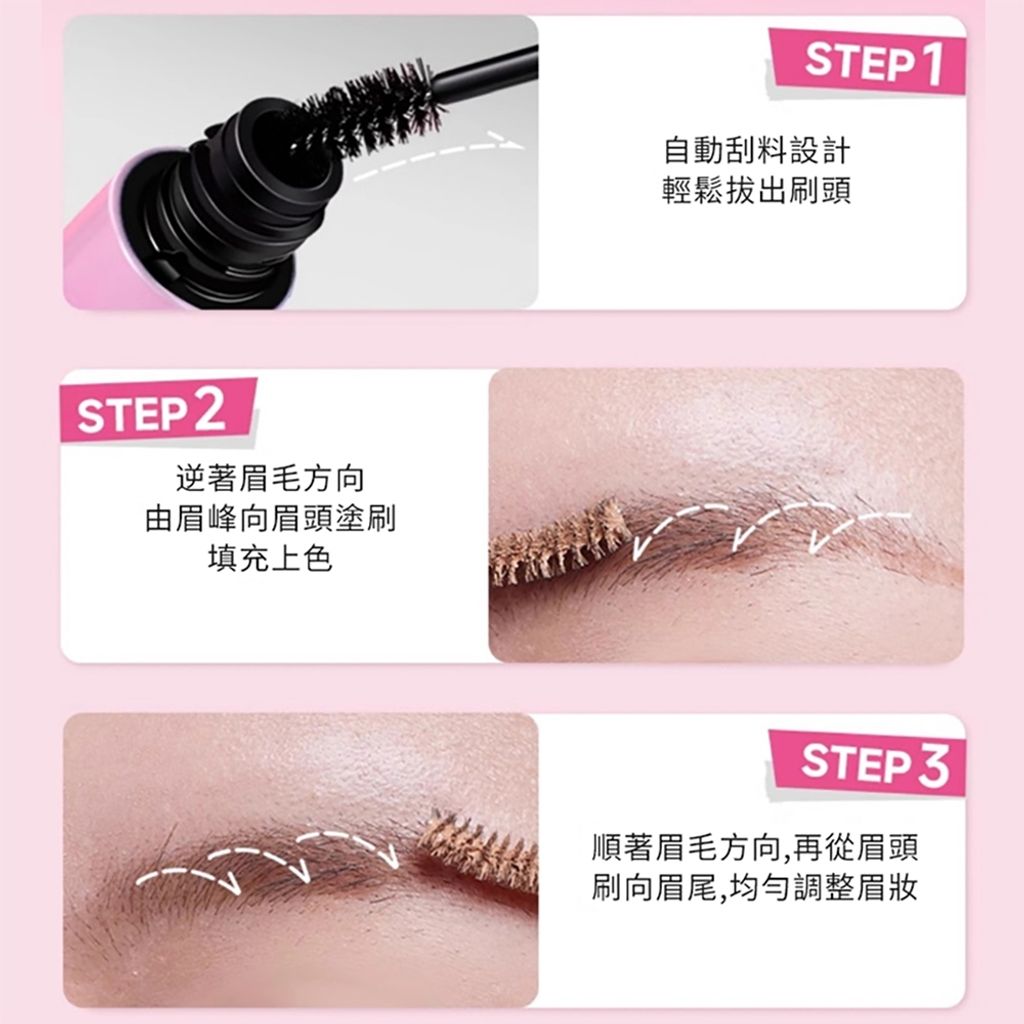 STEP 1

自動刮料設計
輕鬆拔出刷頭

STEP 2

逆著眉毛方向
由眉峰向眉頭塗刷
填充上色

STEP 3

順著眉毛方向,再從眉頭
刷向眉尾,均勻調整眉妝