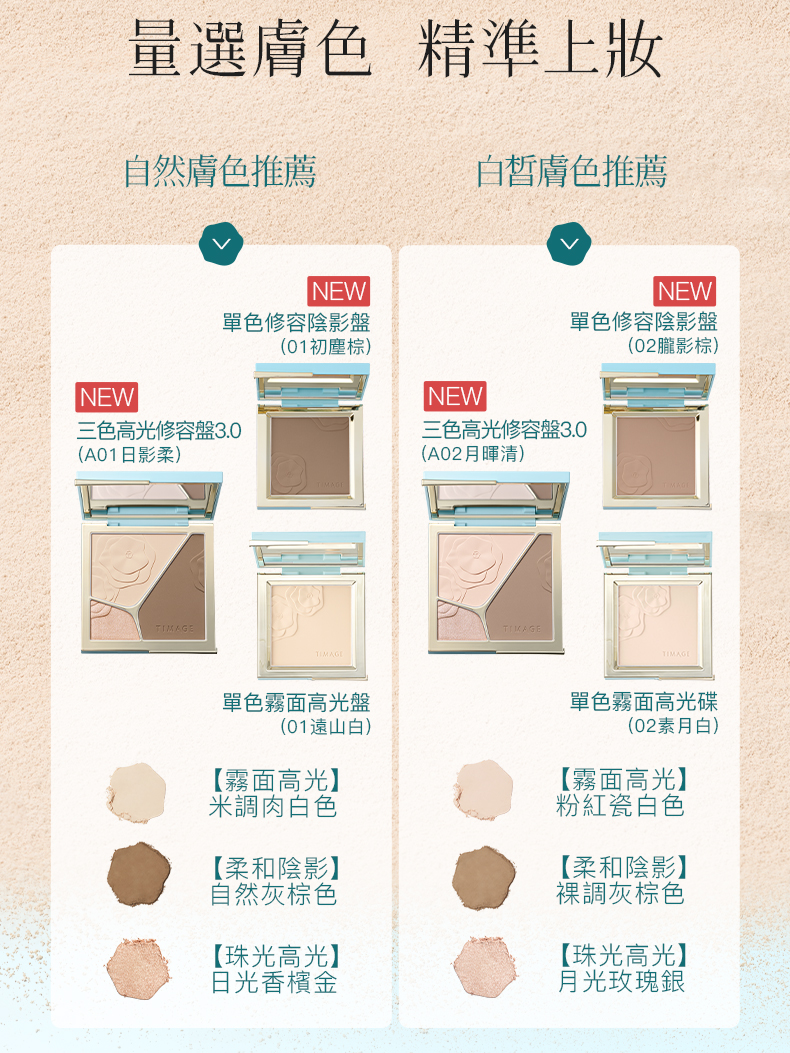 量選膚色 精準上妝

自然膚色推薦

NEW
單色修容陰影盤
（01初塵棕）

NEW
三色高光修容盤3.0
（A01日影柔）

TIMAGE

TIMAGE

TIMAGE

單色霧面高光盤
（01遠山白）

【霧面高光】
米調肉白色

【柔和陰影】
自然灰棕色

【珠光高光】
日光香檳金

白皙膚色推薦

NEW
單色修容陰影盤
（02朧影棕）

NEW
三色高光修容盤3.0
（A02月暉清）

TIMAGE

TIMAGE

TIMAGE

單色霧面高光碟
（02素月白）

【霧面高光】
粉紅瓷白色

【柔和陰影】
裸調灰棕色

【珠光高光】
月光玫瑰銀