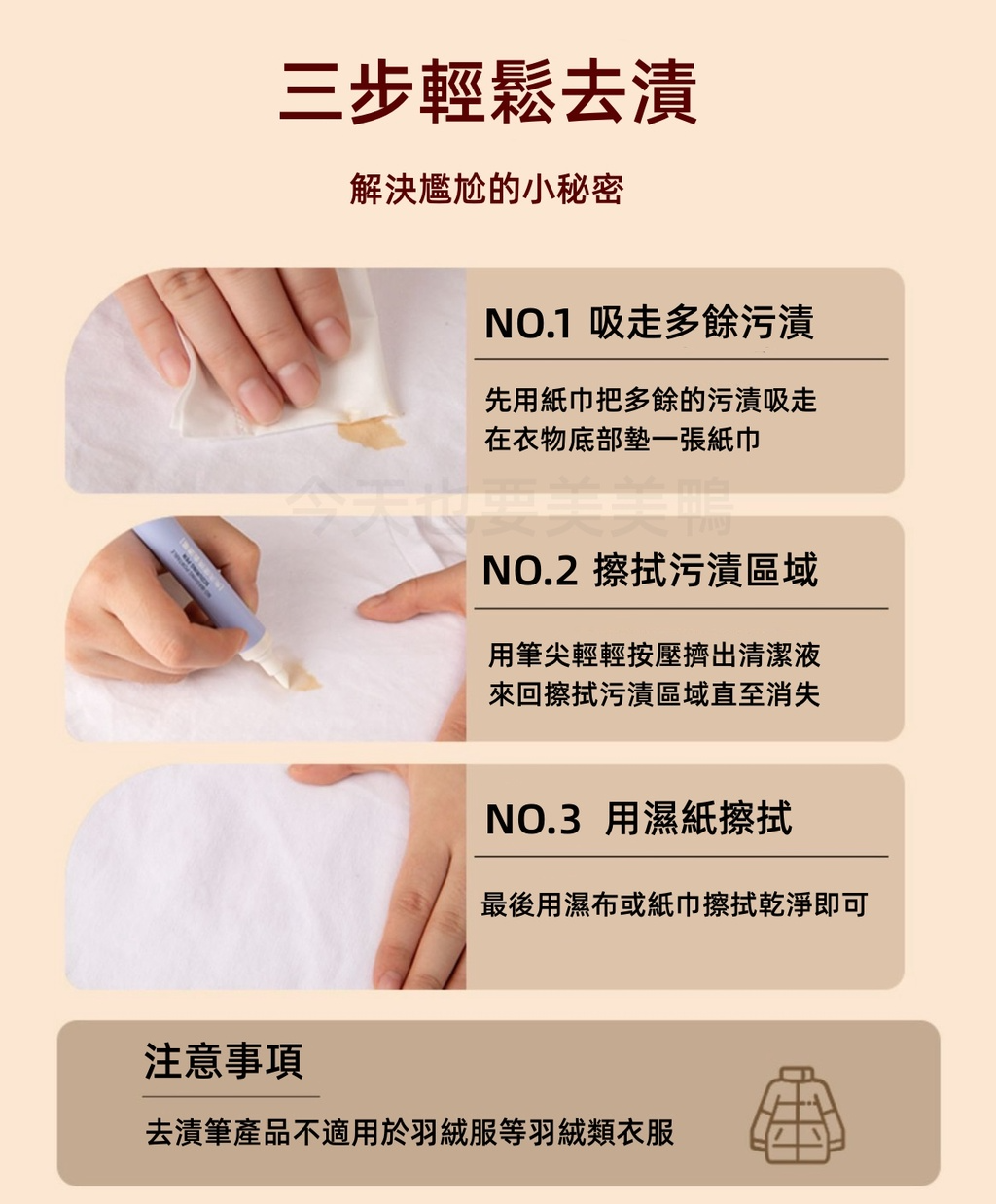 三步輕鬆去漬

解決尷尬的小秘密

NO.1 吸走多餘污漬

先用紙巾把多餘的污漬吸走
在衣物底部墊一張紙巾

今天也要美美鴨

NO.2 擦拭污漬區域

用筆尖輕輕按壓擠出清潔液
來回擦拭污漬區域直至消失

NO.3 用濕紙擦拭

最後用濕布或紙巾擦拭乾淨即可

注意事項

去漬筆產品不適用於羽絨服等羽絨類衣服