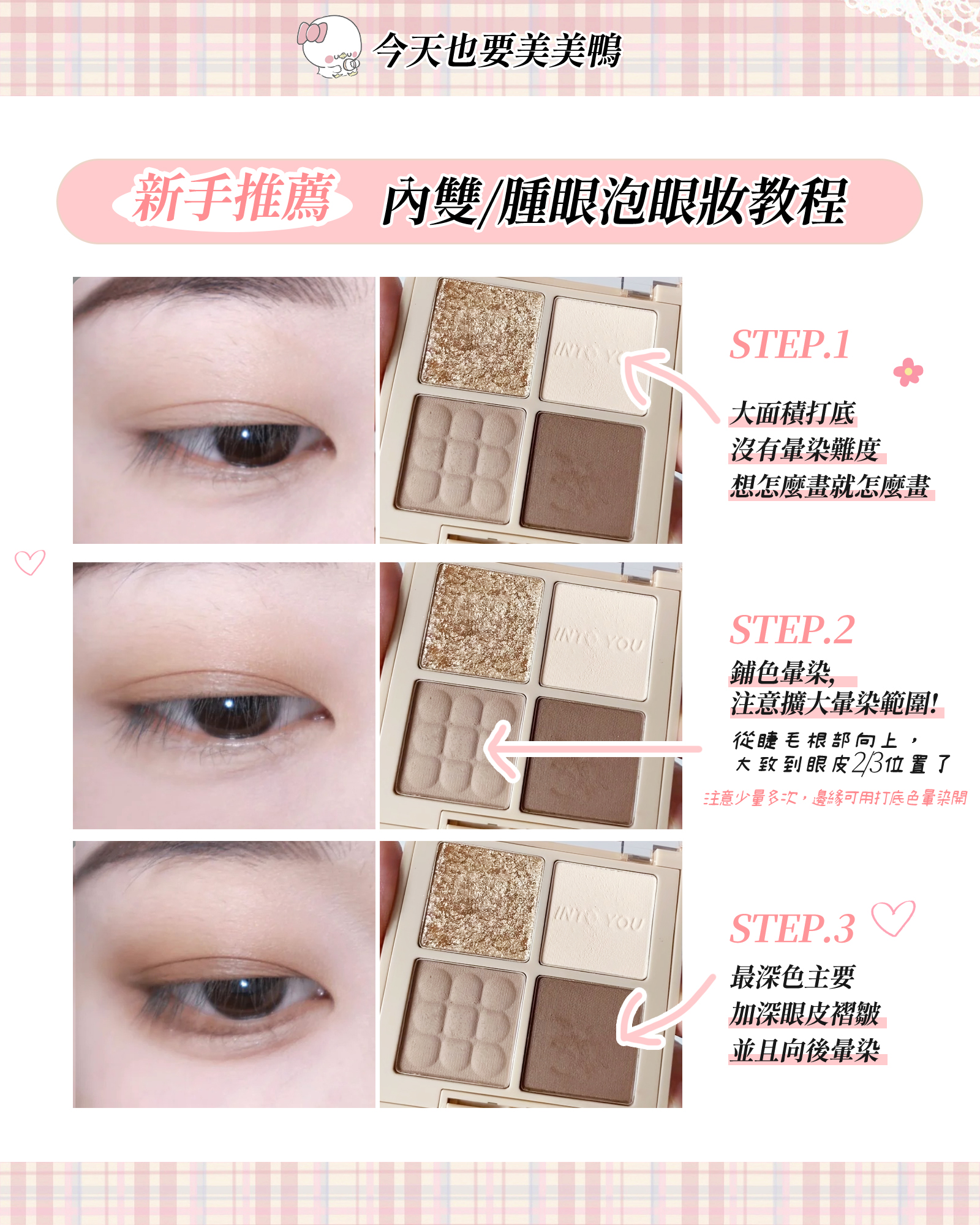 今天也要美美鴨

新手推薦 內雙/腫眼泡眼妝教程

INTO YOU

STEP.1

大面積打底
沒有暈染難度
想怎麼畫就怎麼畫

INTO YOU

STEP.2

鋪色暈染,
注意擴大暈染範圍!

從睫毛根部向上,
大致到眼皮2/3位置了

注意少量多次,邊緣可用打底色暈染開

INTO YOU

STEP.3

最深色主要
加深眼皮褶皺
並且向後暈染