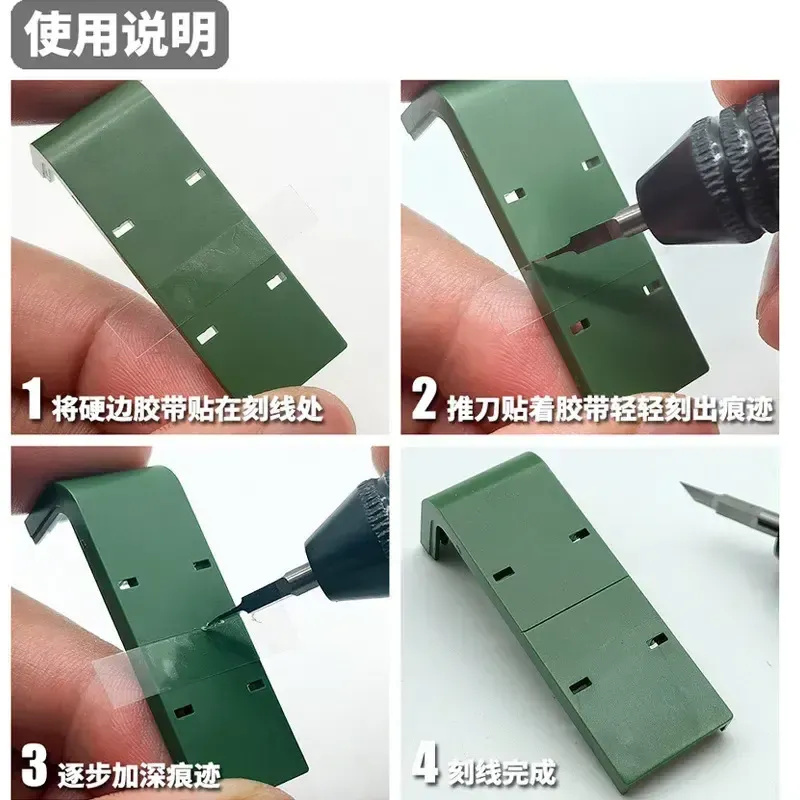 使用说明

1 将硬边胶带贴在刻线处

2 推刀贴着胶带轻轻刻出痕迹

3 逐步加深痕迹

4 刻线完成