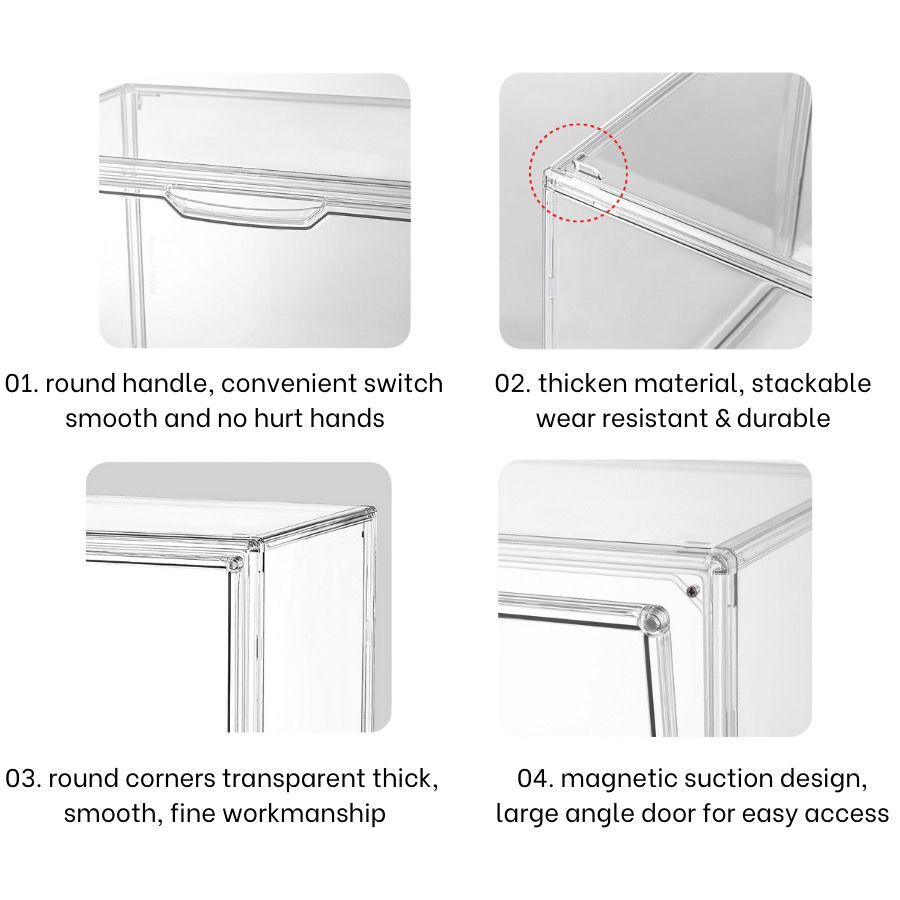 01. round handle, convenient switch smooth and no hurt hands

02. thicken material, stackable wear resistant & durable

03. round corners transparent thick, smooth, fine workmanship

04. magnetic suction design, large angle door for easy access