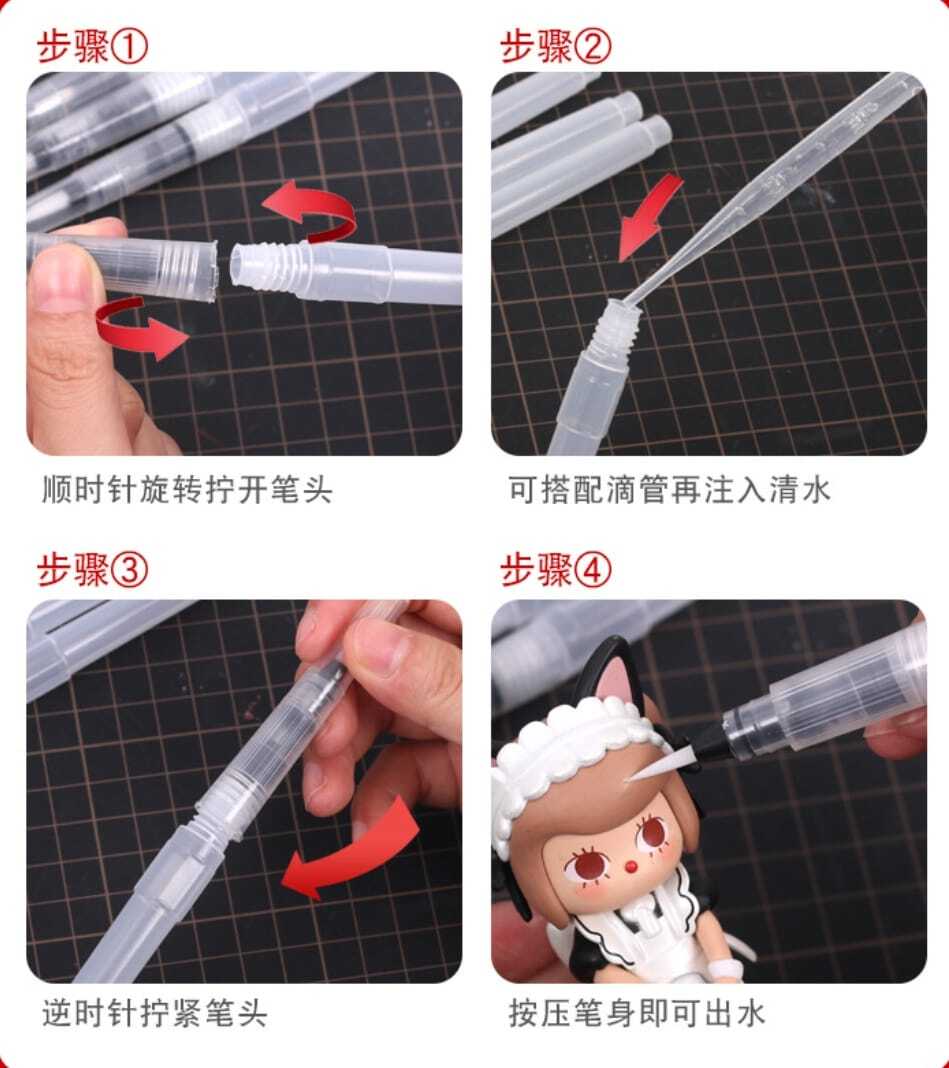 步骤①

顺时针旋转拧开笔头

步骤②

可搭配滴管再注入清水

步骤③

逆时针拧紧笔头

步骤④

按压笔身即可出水