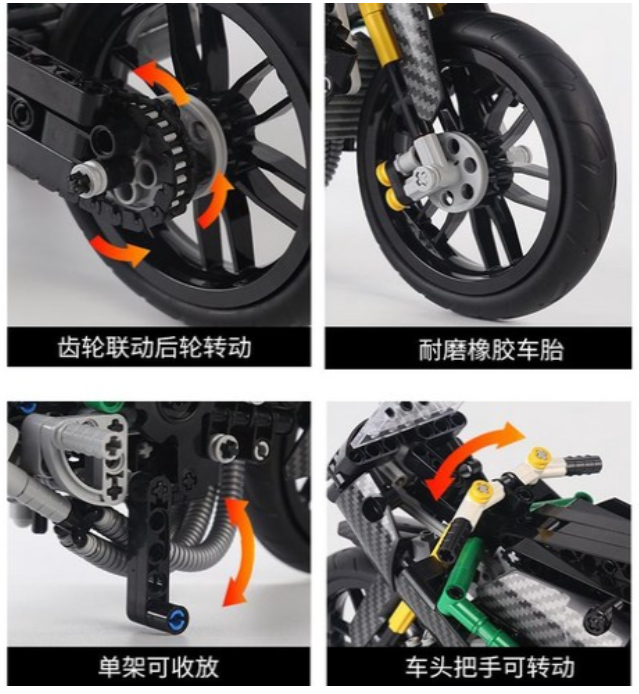 齿轮联动后轮转动

耐磨橡胶车胎

单架可收放

车头把手可转动