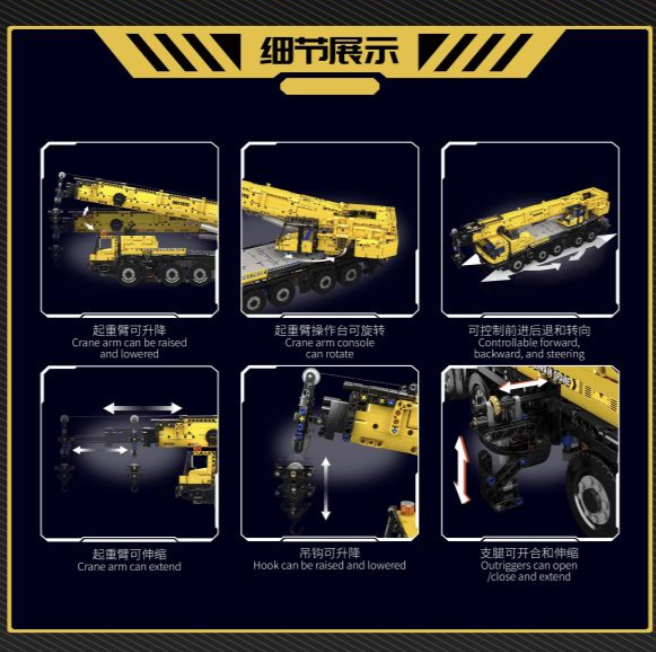 细节展示

起重臂可升降
Crane arm can be raised and lowered

起重臂操作台可旋转
Crane arm console can rotate

可控制前进后退和转向
Controllable forward, backward, and steering

起重臂可伸缩
Crane arm can extend

吊钩可升降
Hook can be raised and lowered

支腿可开合和伸缩
Outriggers can open /close and extend