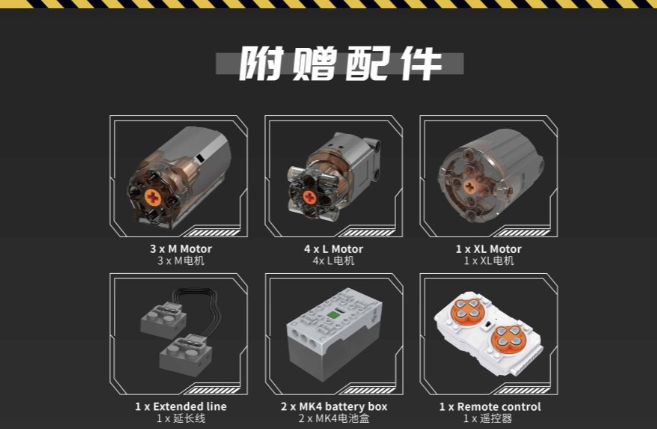 附赠配件

3 x M Motor
3 x M电机

4 x L Motor
4x L电机

1 x XL Motor
1 x XL电机

1 x Extended line
1 x 延长线

2 x MK4 battery box
2 x MK4电池盒

1 x Remote control
1 x 遥控器