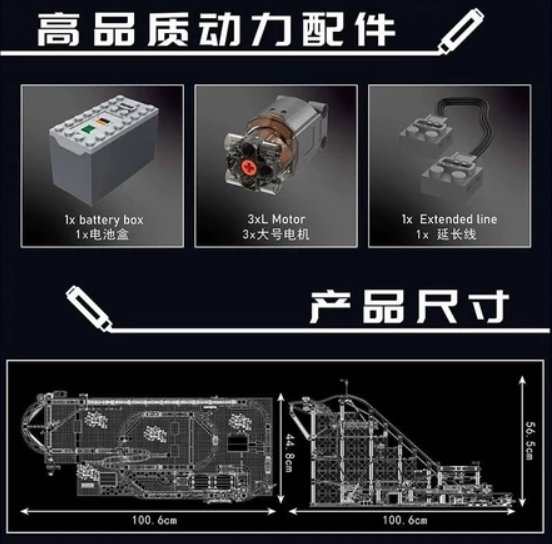 高品质动力配件

1x battery box
1x电池盒

3xL Motor
3x大号电机

1x Extended line
1x 延长线

产品尺寸

44.8cm

100.6cm

56.5cm

100.6cm