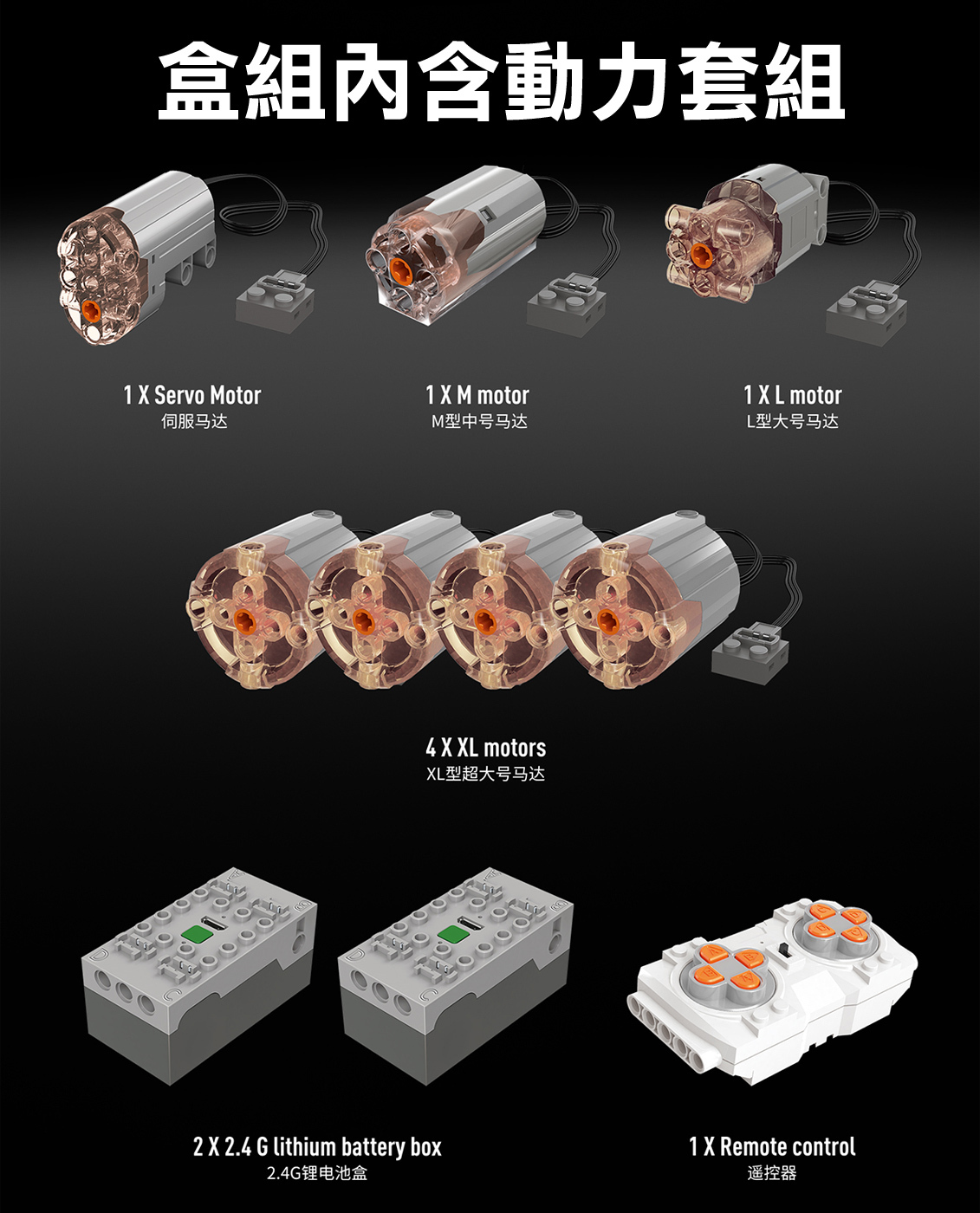 盒組內含動力套組

1 X Servo Motor
伺服马达

1 X M motor
M型中号马达

1 X L motor
L型大号马达

4 X XL motors
XL型超大号马达

2 X 2.4 G lithium battery box
2.4G锂电池盒

1 X Remote control
遥控器