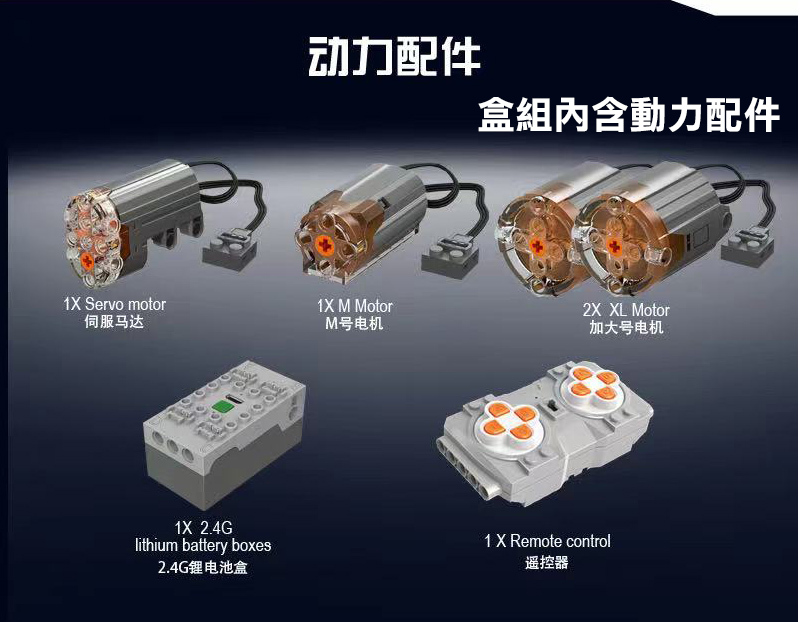 动力配件

盒組內含動力配件

1X Servo motor
伺服马达

1X M Motor
M号电机

2X XL Motor
加大号电机

1X 2.4G
lithium battery boxes
2.4G锂电池盒

1 X Remote control
遥控器