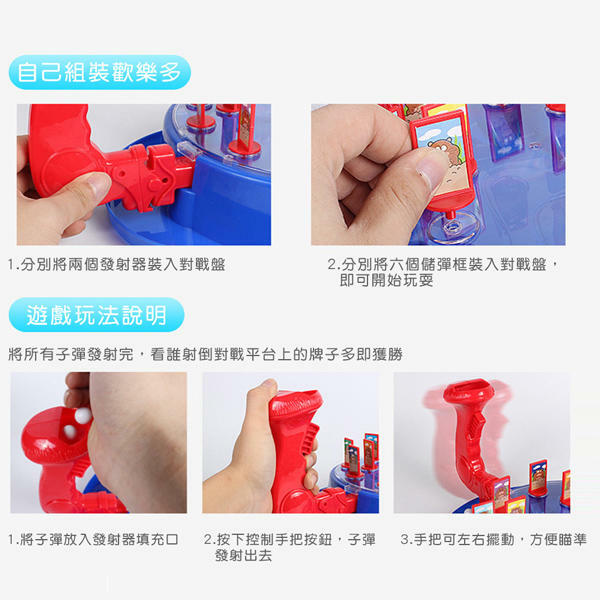 自己組裝歡樂多

1.分別將兩個發射器裝入對戰盤

2.分別將六個儲彈框裝入對戰盤，即可開始玩耍

遊戲玩法說明

將所有子彈發射完，看誰射倒對戰平台上的牌子多即獲勝

1.將子彈放入發射器填充口

2.按下控制手把按鈕，子彈發射出去

3.手把可左右擺動，方便瞄準