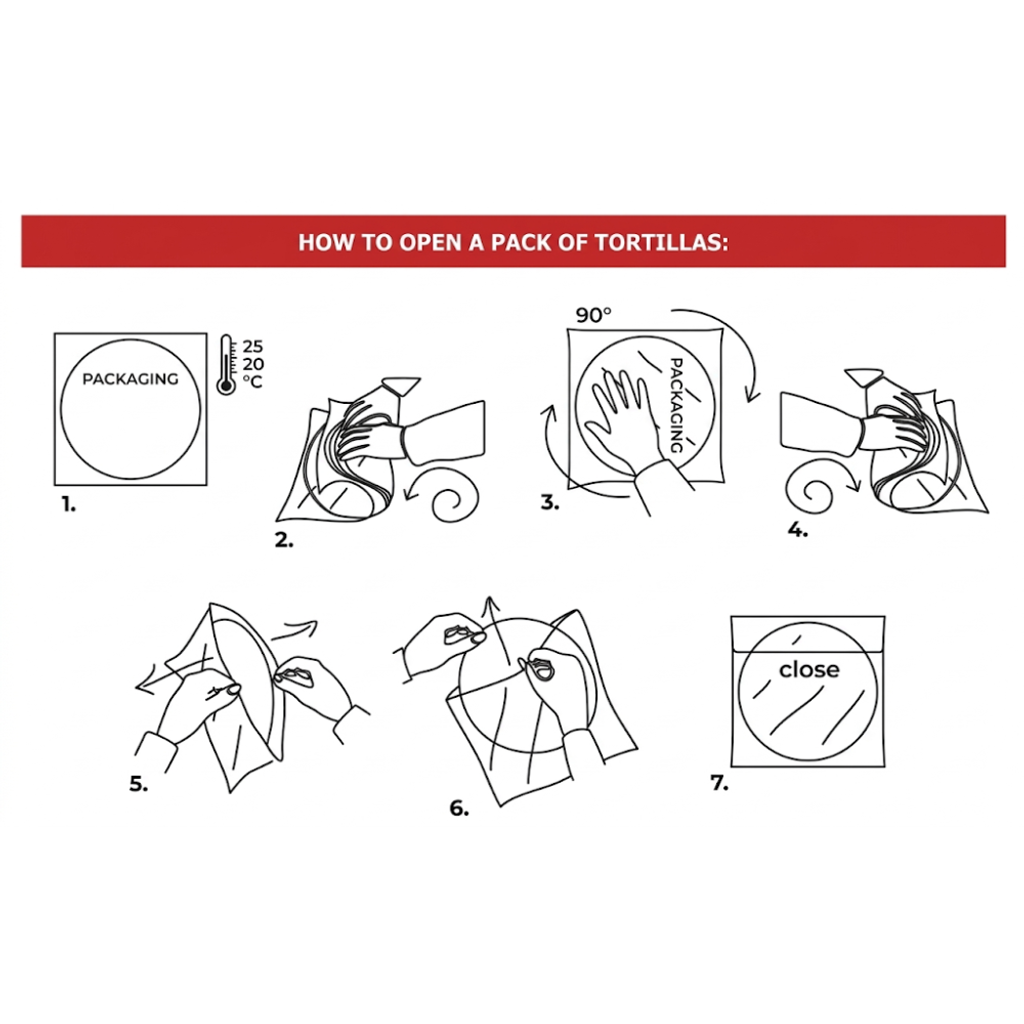 HOW TO OPEN A PACK OF TORTILLAS:

PACKAGING

25
20
°C

1.

2.

90°

PACKAGING

3.

4.

5.

6.

close

7.