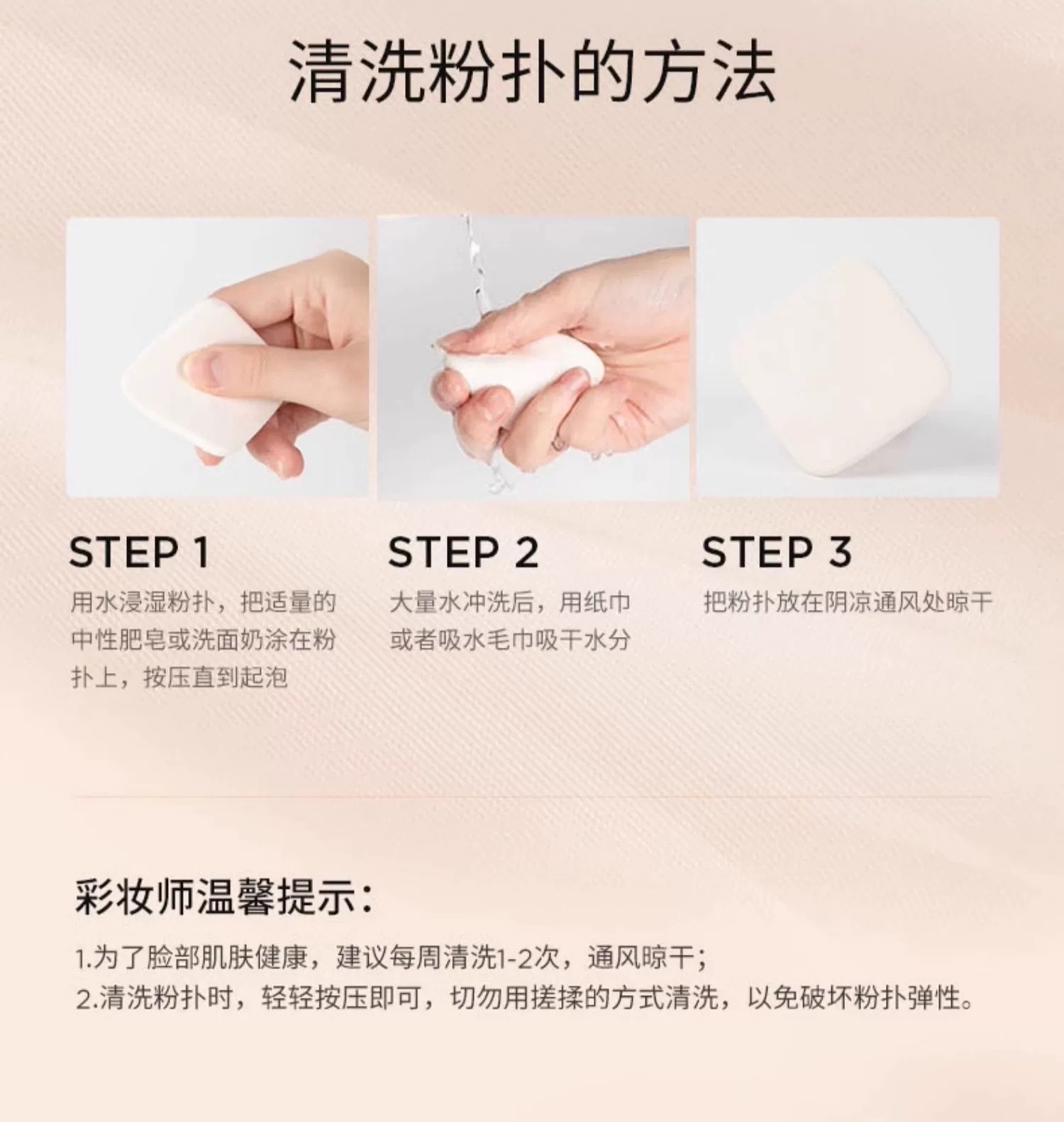 清洗粉扑的方法

STEP 1

用水浸湿粉扑，把适量的中性肥皂或洗面奶涂在粉扑上，按压直到起泡

STEP 2

大量水冲洗后，用纸巾或者吸水毛巾吸干水分

STEP 3

把粉扑放在阴凉通风处晾干

彩妆师温馨提示：

1.为了脸部肌肤健康，建议每周清洗1-2次，通风晾干；
2.清洗粉扑时，轻轻按压即可，切勿用搓揉的方式清洗，以免破坏粉扑弹性。