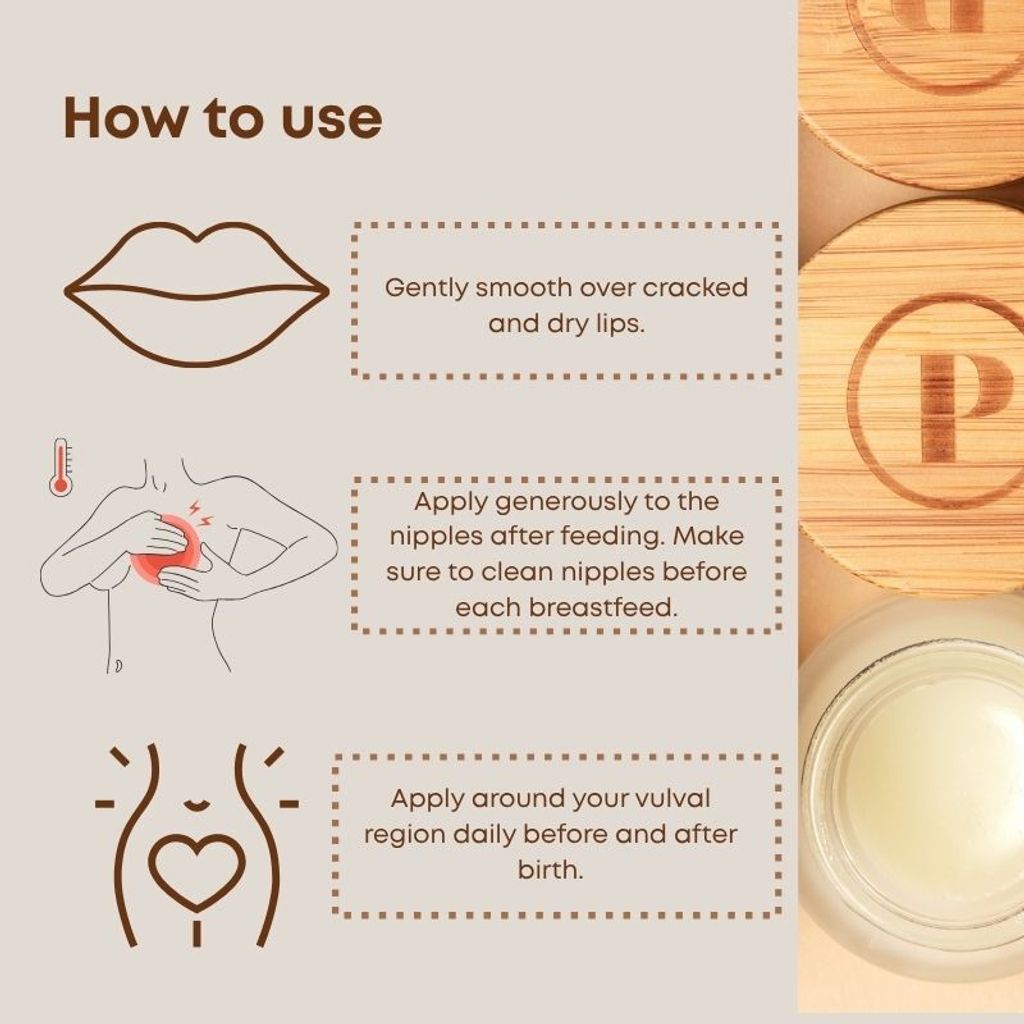 How to use

Gently smooth over cracked and dry lips.

Apply generously to the nipples after feeding. Make sure to clean nipples before each breastfeed.

Apply around your vulval region daily before and after birth.

P