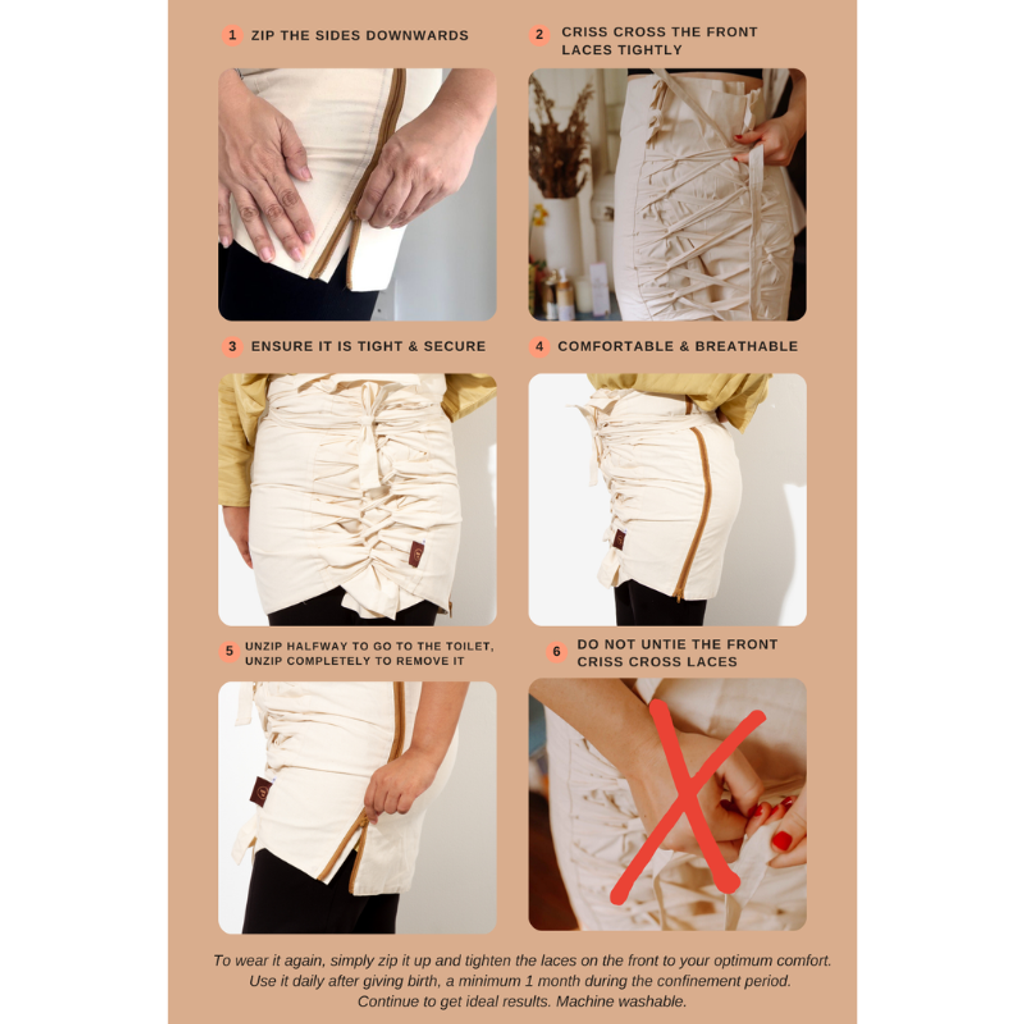 1 ZIP THE SIDES DOWNWARDS

2 CRISS CROSS THE FRONT LACES TIGHTLY

3 ENSURE IT IS TIGHT & SECURE

4 COMFORTABLE & BREATHABLE

5 UNZIP HALFWAY TO GO TO THE TOILET, UNZIP COMPLETELY TO REMOVE IT

6 DO NOT UNTIE THE FRONT CRISS CROSS LACES

To wear it again, simply zip it up and tighten the laces on the front to your optimum comfort. Use it daily after giving birth, a minimum 1 month during the confinement period. Continue to get ideal results. Machine washable.