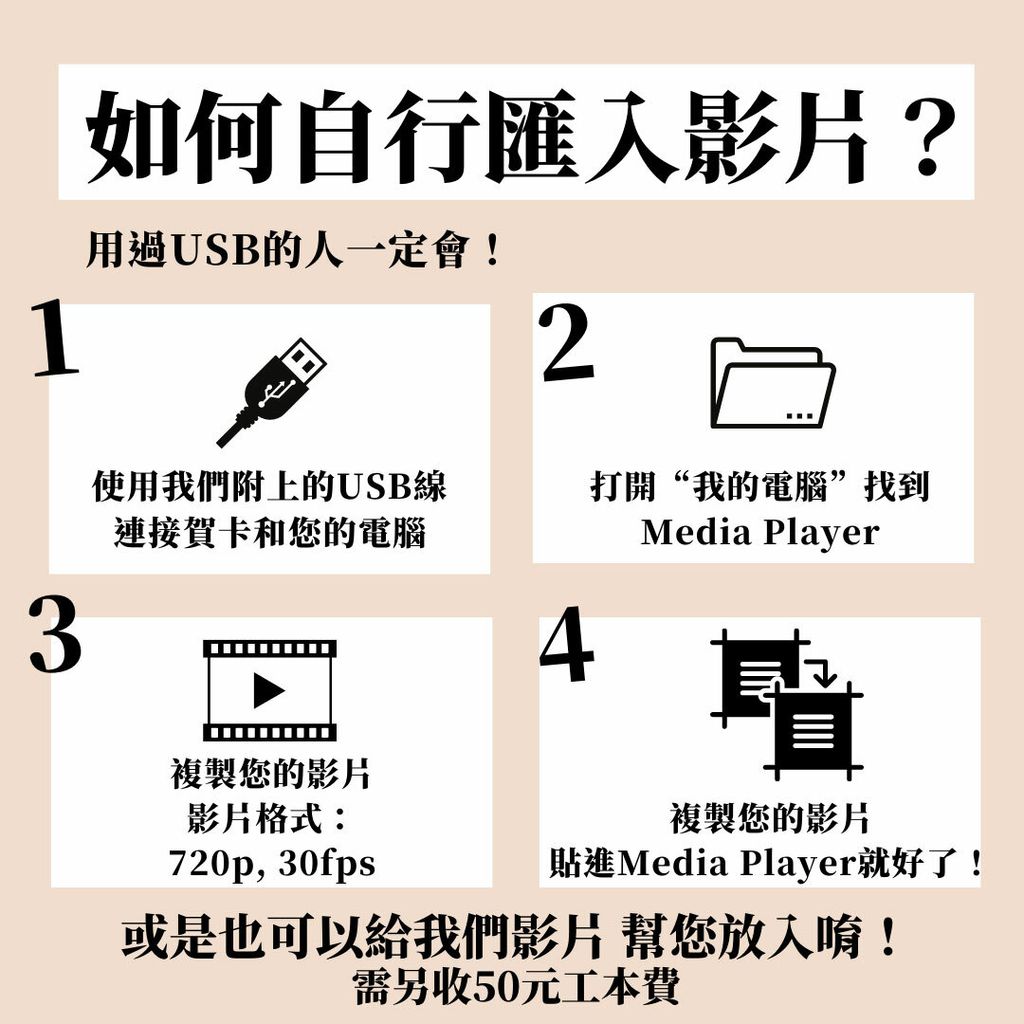 如何自行匯入影片？

用過USB的人一定會！

1

使用我們附上的USB線
連接賀卡和您的電腦

2

打開“我的電腦”找到
Media Player

3

複製您的影片
影片格式：
720p, 30fps

4

複製您的影片
貼進Media Player就好了！

或是也可以給我們影片 幫您放入唷！
需另收50元工本費