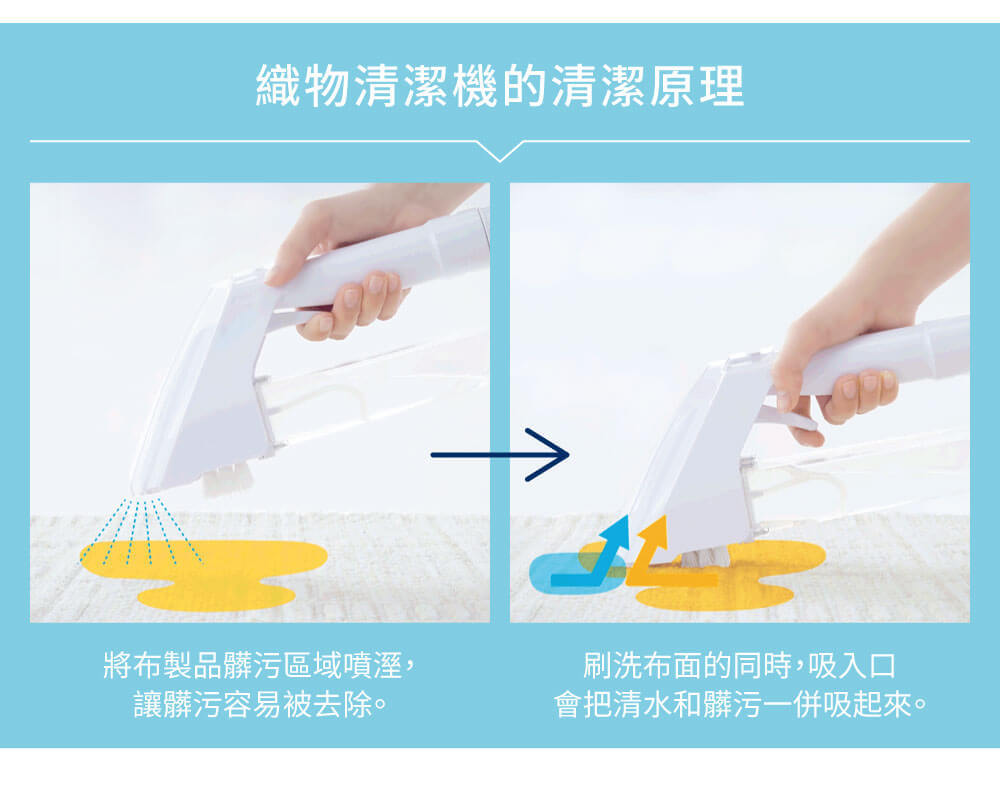 織物清潔機的清潔原理

將布製品髒污區域噴溼，讓髒污容易被去除。

刷洗布面的同時，吸入口會把清水和髒污一併吸起來。