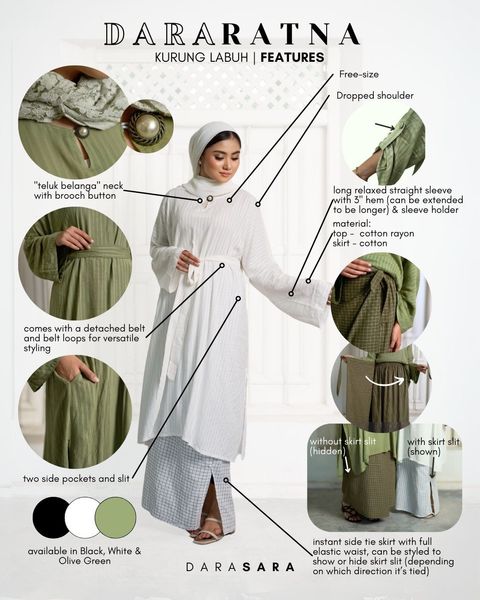 DARARATNA
KURUNG LABUH | FEATURES

Free-size

Dropped shoulder

"teluk belanga" neck with brooch button

long relaxed straight sleeve with 3" hem (can be extended to be longer) & sleeve holder

material:
top - cotton rayon
skirt - cotton

comes with a detached belt and belt loops for versatile styling

two side pockets and slit

without skirt slit (hidden)

with skirt slit (shown)

available in Black, White & Olive Green

DARASARA

instant side tie skirt with full elastic waist, can be styled to show or hide skirt slit (depending on which direction it's tied)