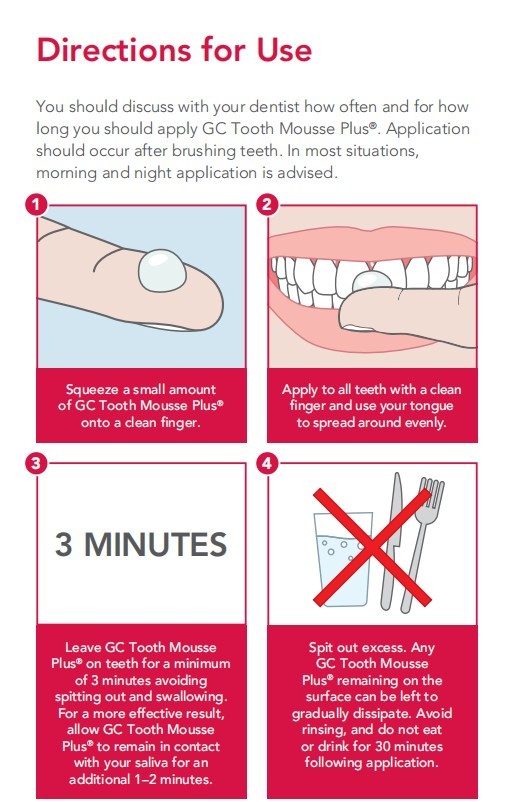 Directions for Use

You should discuss with your dentist how often and for how long you should apply GC Tooth Mousse Plus®. Application should occur after brushing teeth. In most situations, morning and night application is advised.

1

Squeeze a small amount of GC Tooth Mousse Plus® onto a clean finger.

2

Apply to all teeth with a clean finger and use your tongue to spread around evenly.

3

3 MINUTES

Leave GC Tooth Mousse Plus® on teeth for a minimum of 3 minutes avoiding spitting out and swallowing. For a more effective result, allow GC Tooth Mousse Plus® to remain in contact with your saliva for an additional 1–2 minutes.

4

Spit out excess. Any GC Tooth Mousse Plus® remaining on the surface can be left to gradually dissipate. Avoid rinsing, and do not eat or drink for 30 minutes following application.