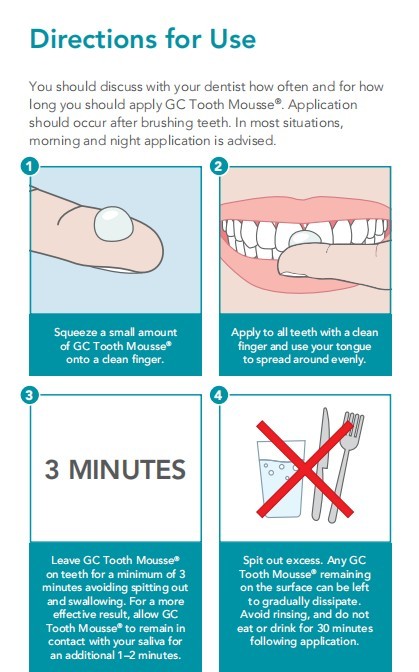 Directions for Use

You should discuss with your dentist how often and for how long you should apply GC Tooth Mousse®. Application should occur after brushing teeth. In most situations, morning and night application is advised.

1

Squeeze a small amount of GC Tooth Mousse® onto a clean finger.

2

Apply to all teeth with a clean finger and use your tongue to spread around evenly.

3

3 MINUTES

Leave GC Tooth Mousse® on teeth for a minimum of 3 minutes avoiding spitting out and swallowing. For a more effective result, allow GC Tooth Mousse® to remain in contact with your saliva for an additional 1–2 minutes.

4

Spit out excess. Any GC Tooth Mousse® remaining on the surface can be left to gradually dissipate. Avoid rinsing, and do not eat or drink for 30 minutes following application.