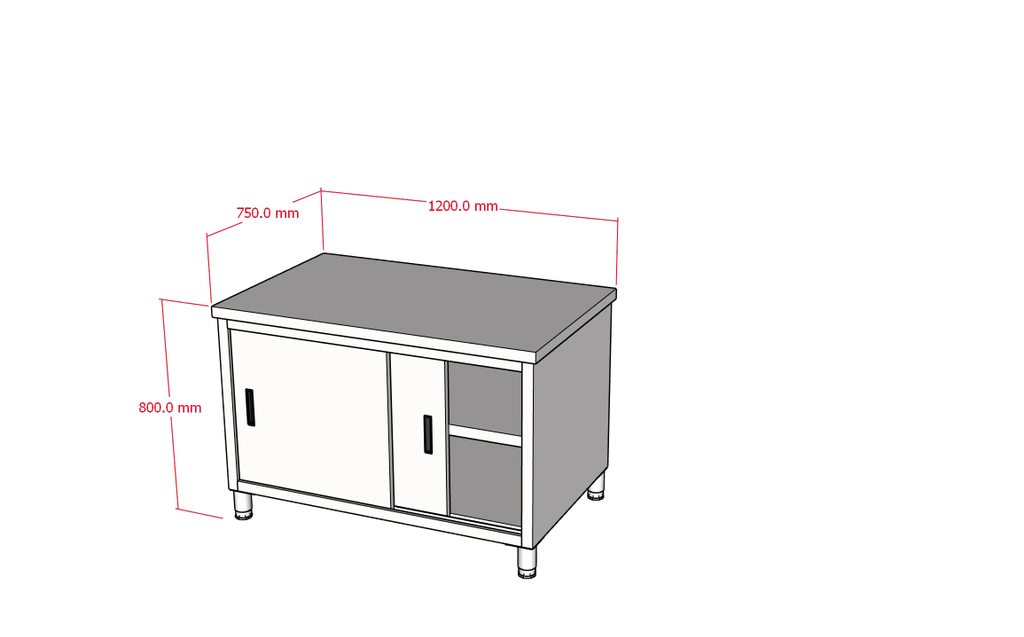 750.0 mm
1200.0 mm
800.0 mm