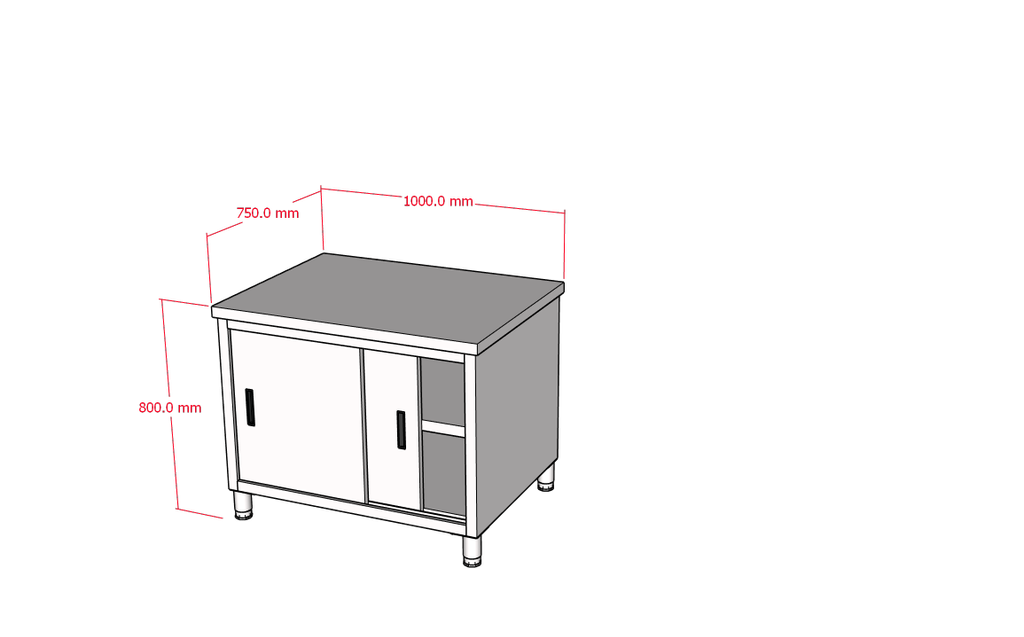 750.0 mm
1000.0 mm
800.0 mm