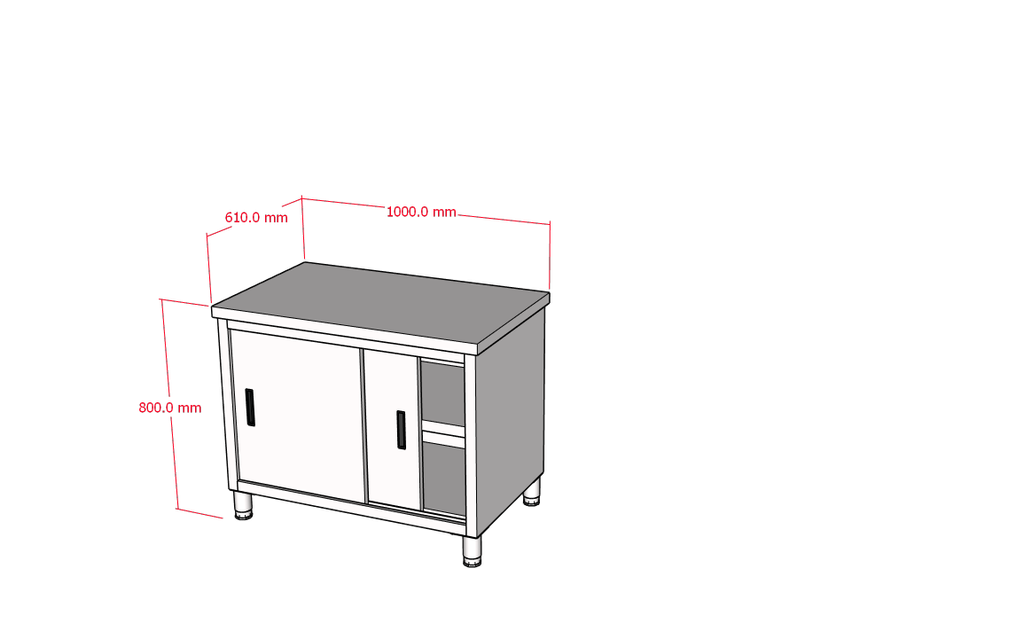 610.0 mm
1000.0 mm
800.0 mm