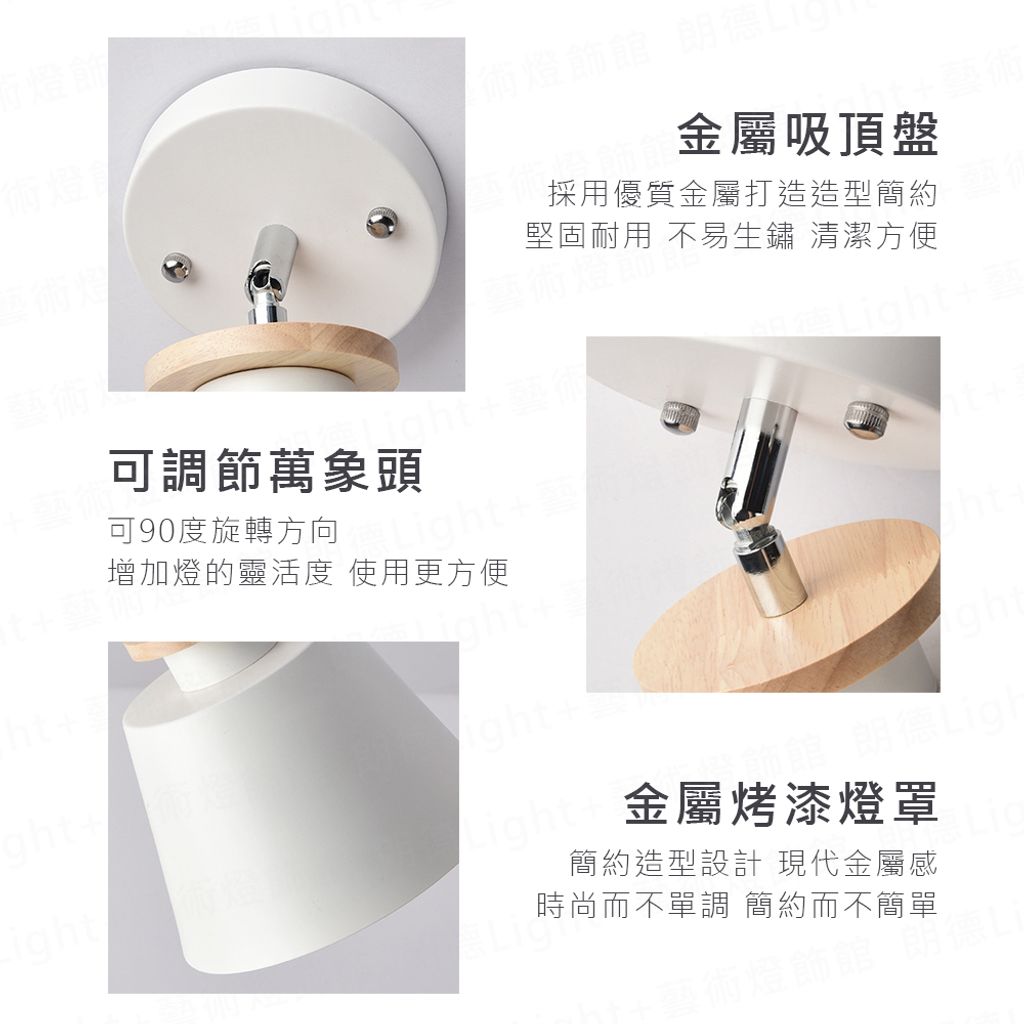 金屬吸頂盤

採用優質金屬打造造型簡約
堅固耐用 不易生鏽 清潔方便

可調節萬象頭

可90度旋轉方向
增加燈的靈活度 使用更方便

金屬烤漆燈罩

簡約造型設計 現代金屬感
時尚而不單調 簡約而不簡單

朗德Light+藝術燈飾館