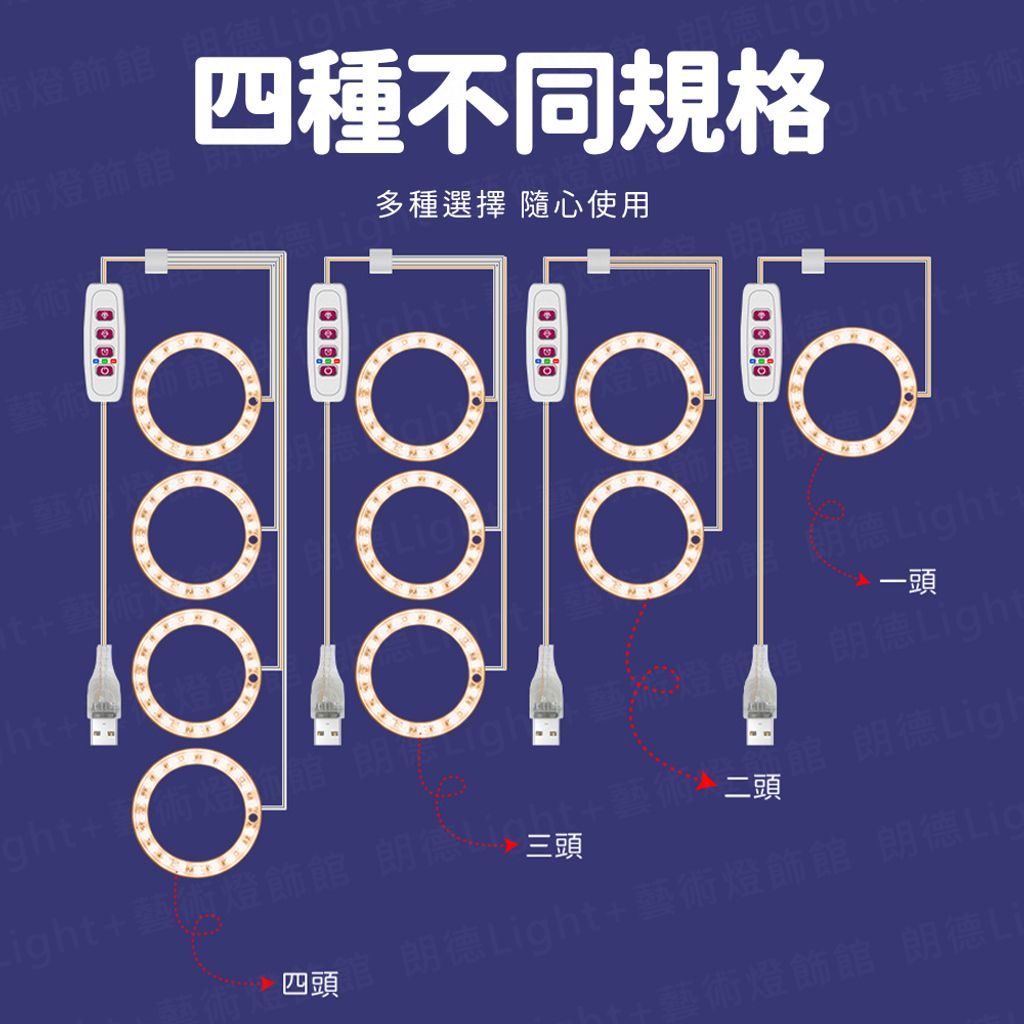 四種不同規格

多種選擇 隨心使用

一頭

二頭

三頭

四頭

朗德Light+藝術燈飾館