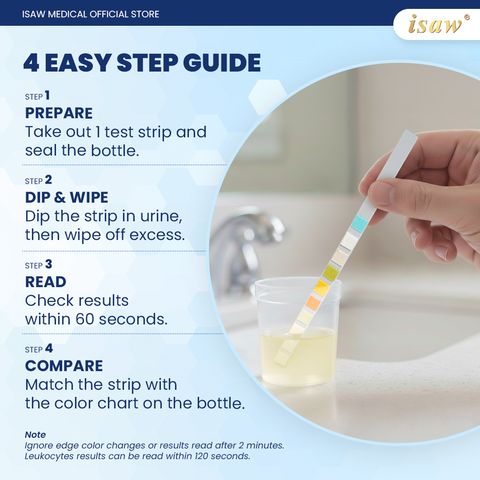 ISAW MEDICAL OFFICIAL STORE

isaw®

4 EASY STEP GUIDE

STEP 1
PREPARE
Take out 1 test strip and seal the bottle.

STEP 2
DIP & WIPE
Dip the strip in urine, then wipe off excess.

STEP 3
READ
Check results within 60 seconds.

STEP 4
COMPARE
Match the strip with the color chart on the bottle.

Note
Ignore edge color changes or results read after 2 minutes.
Leukocytes results can be read within 120 seconds.