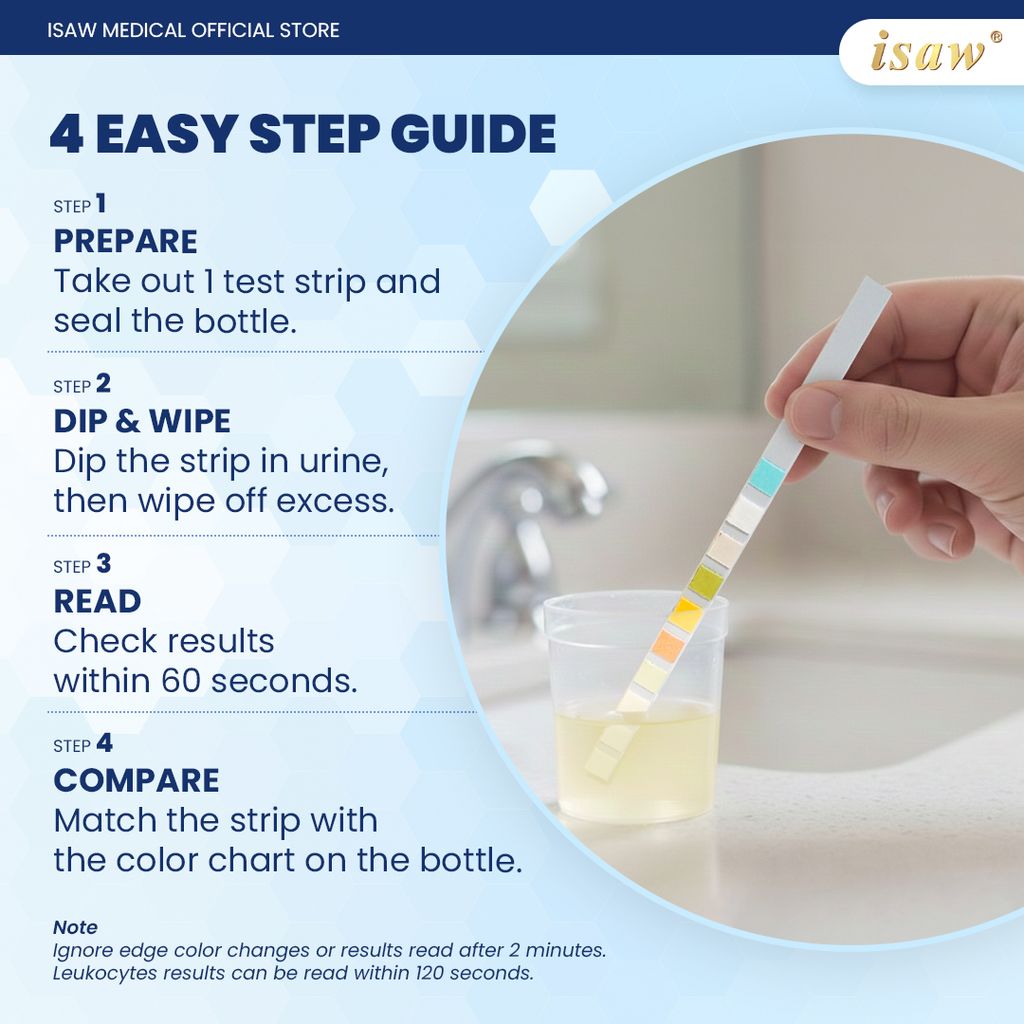 ISAW MEDICAL OFFICIAL STORE

isaw®

4 EASY STEP GUIDE

STEP 1
PREPARE
Take out 1 test strip and seal the bottle.

STEP 2
DIP & WIPE
Dip the strip in urine, then wipe off excess.

STEP 3
READ
Check results within 60 seconds.

STEP 4
COMPARE
Match the strip with the color chart on the bottle.

Note
Ignore edge color changes or results read after 2 minutes.
Leukocytes results can be read within 120 seconds.