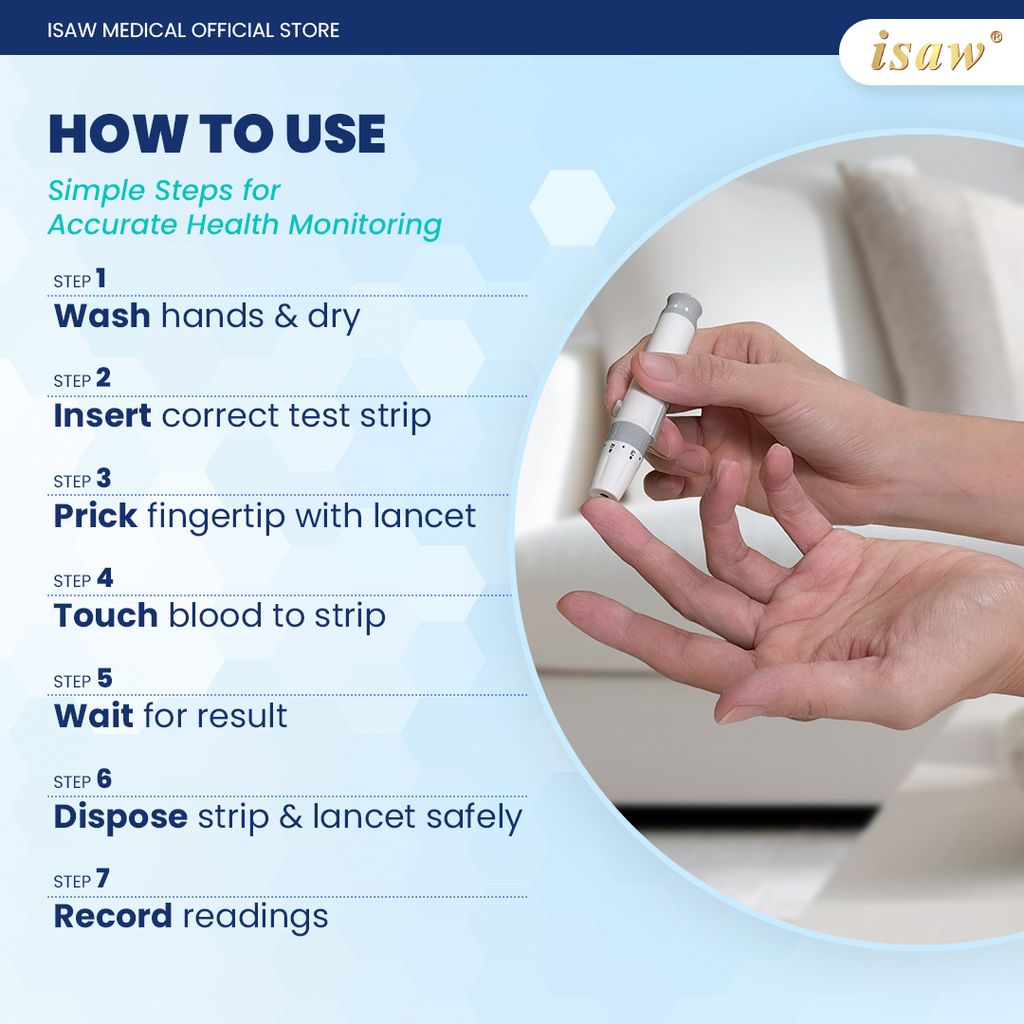 ISAW MEDICAL OFFICIAL STORE

isaw®

HOW TO USE

Simple Steps for Accurate Health Monitoring

STEP 1
Wash hands & dry

STEP 2
Insert correct test strip

STEP 3
Prick fingertip with lancet

STEP 4
Touch blood to strip

STEP 5
Wait for result

STEP 6
Dispose strip & lancet safely

STEP 7
Record readings