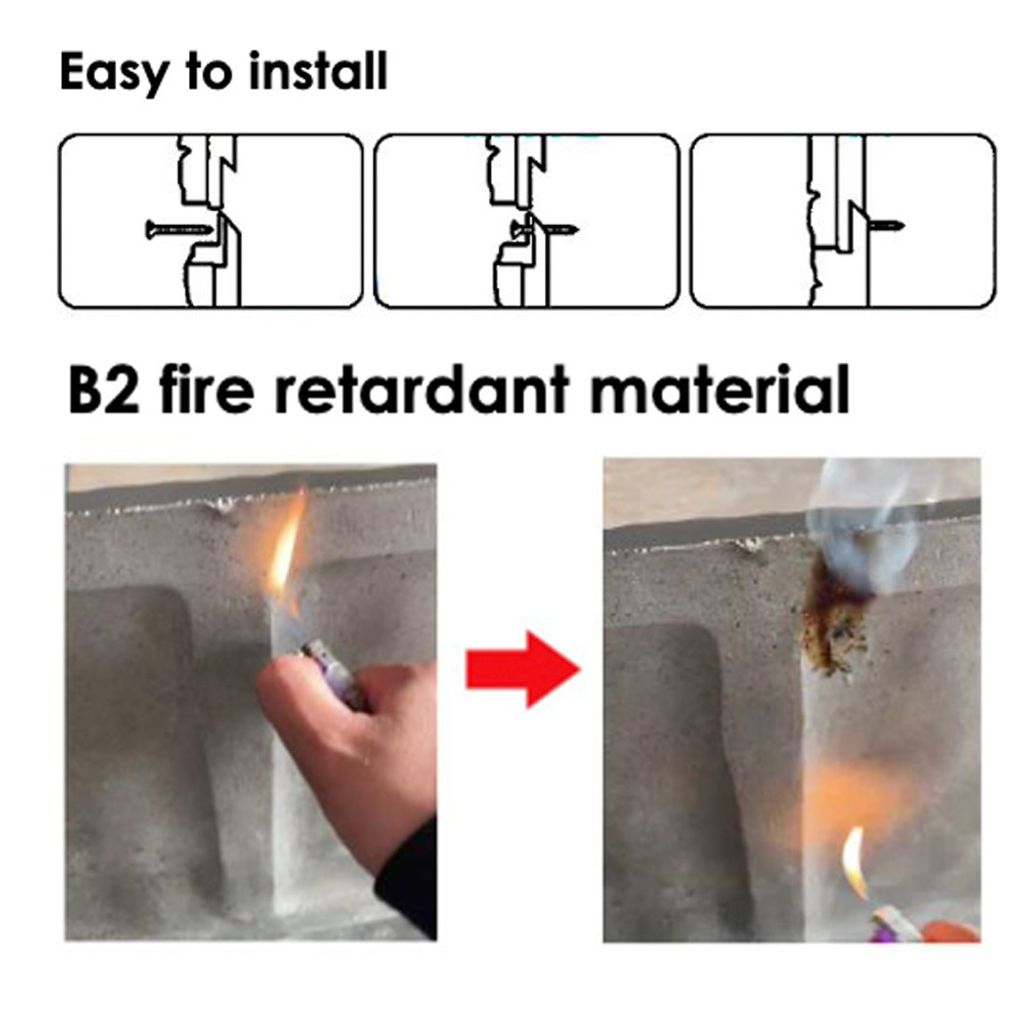 Easy to install

B2 fire retardant material