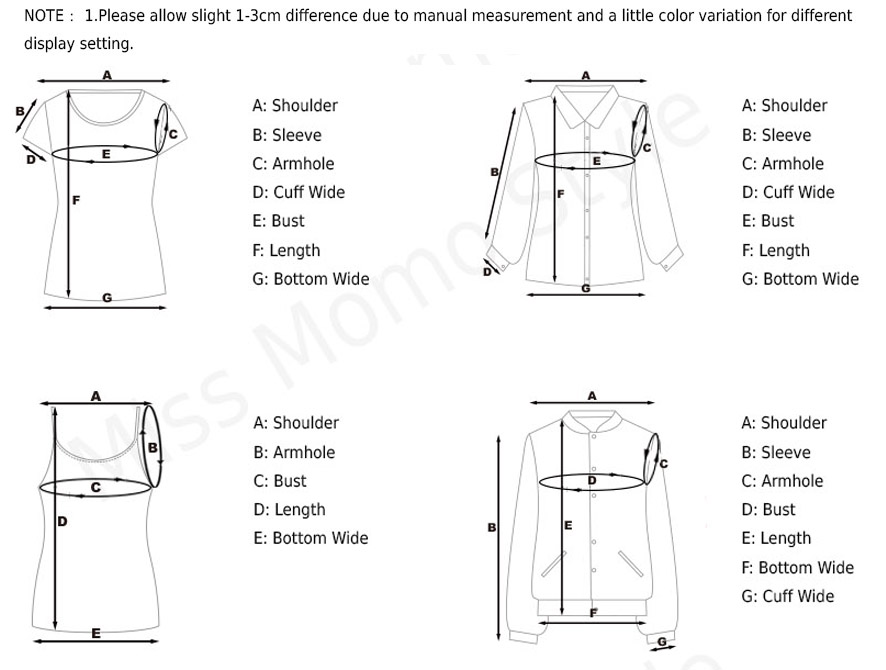 NOTE : 1.Please allow slight 1-3cm difference due to manual measurement and a little color variation for different display setting.

A
B
C
D
E
F
G

A: Shoulder
B: Sleeve
C: Armhole
D: Cuff Wide
E: Bust
F: Length
G: Bottom Wide

A
B
C
D
E
F
G

A: Shoulder
B: Sleeve
C: Armhole
D: Cuff Wide
E: Bust
F: Length
G: Bottom Wide

Miss Momo Style

A
B
C
D
E

A: Shoulder
B: Armhole
C: Bust
D: Length
E: Bottom Wide

A
B
C
D
E
F
G

A: Shoulder
B: Sleeve
C: Armhole
D: Bust
E: Length
F: Bottom Wide
G: Cuff Wide