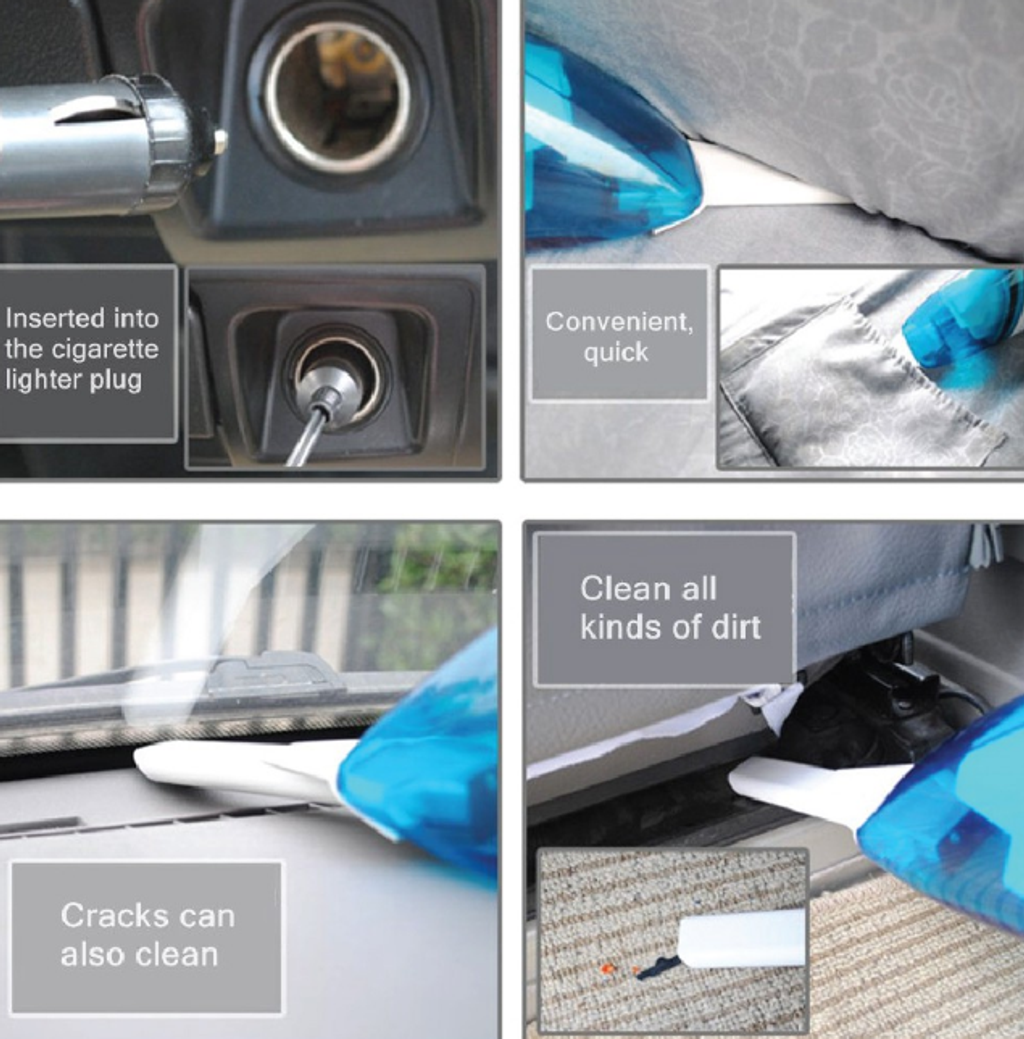 Inserted into the cigarette lighter plug

Convenient, quick

Cracks can also clean

Clean all kinds of dirt