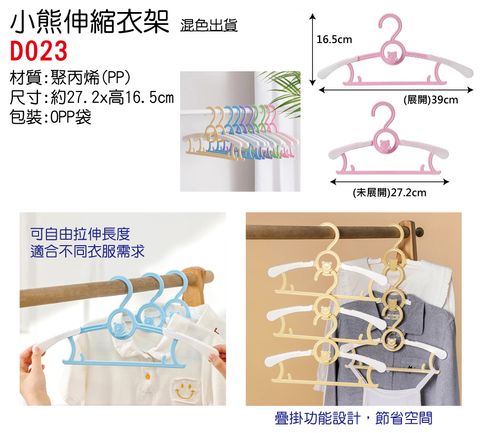 小熊伸縮衣架 混色出貨
D023
材質:聚丙烯(PP)
尺寸:約27.2x高16.5cm
包裝:OPP袋

16.5cm
(展開)39cm
(未展開)27.2cm

可自由拉伸長度
適合不同衣服需求

疊掛功能設計，節省空間