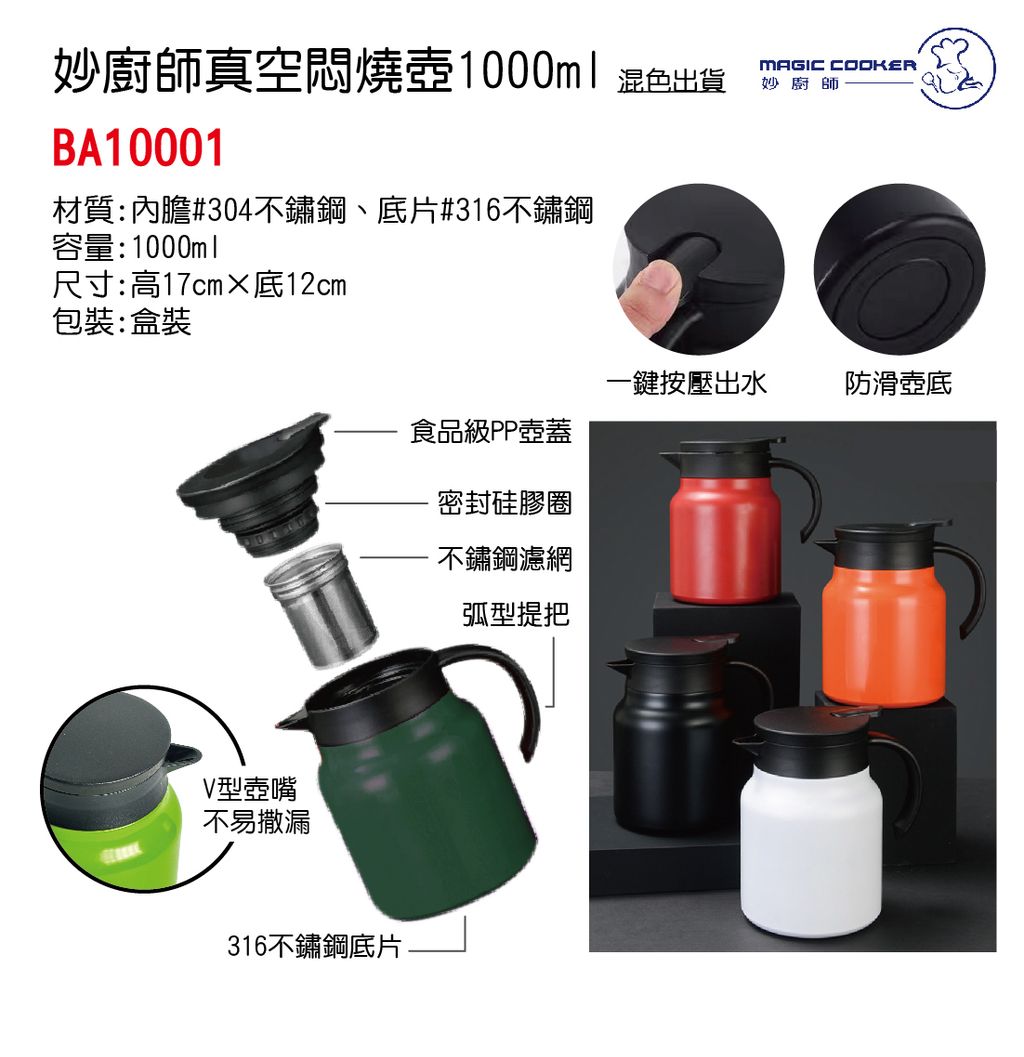 妙廚師真空悶燒壺1000ml 混色出貨

MAGIC COOKER
妙廚師

BA10001

材質:內膽#304不鏽鋼、底片#316不鏽鋼
容量:1000ml
尺寸:高17cm×底12cm
包裝:盒裝

一鍵按壓出水

防滑壺底

食品級PP壺蓋

密封硅膠圈

不鏽鋼濾網

弧型提把

V型壺嘴
不易撒漏

316不鏽鋼底片